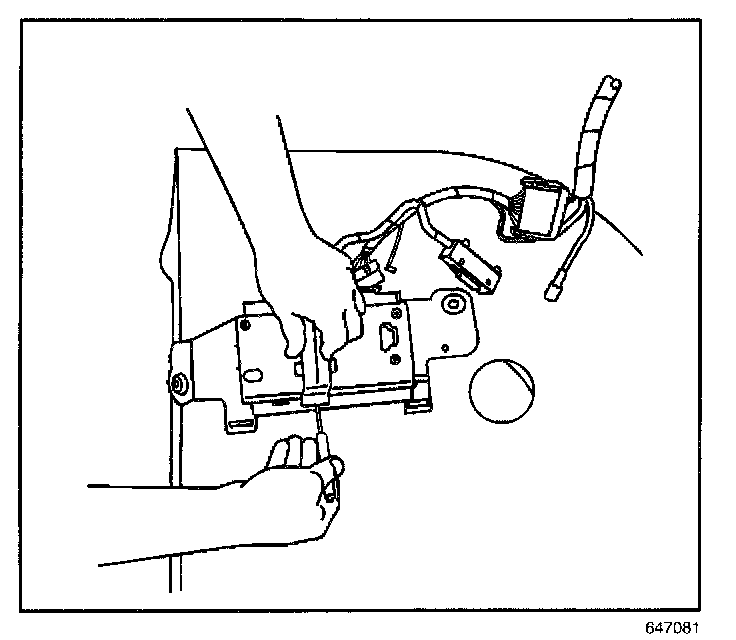 647081