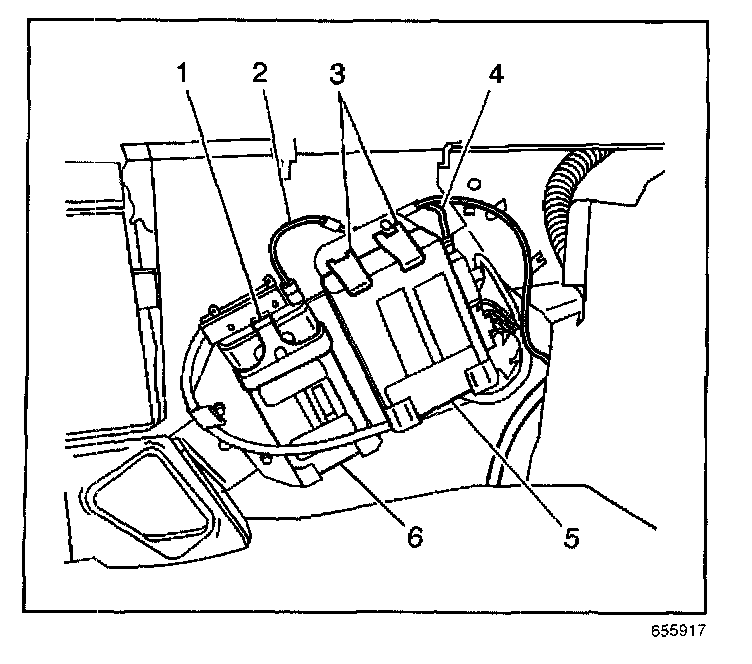 1
2
3
4
6
5
655917