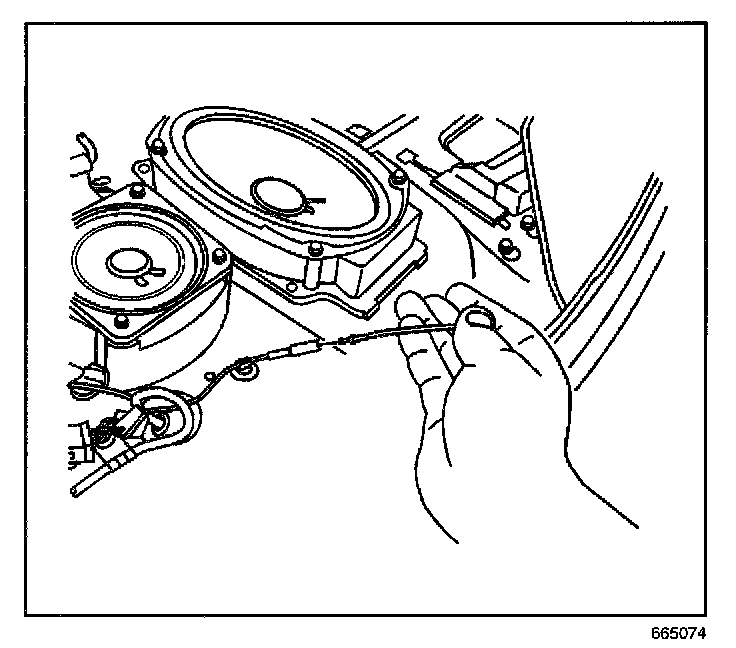 665074