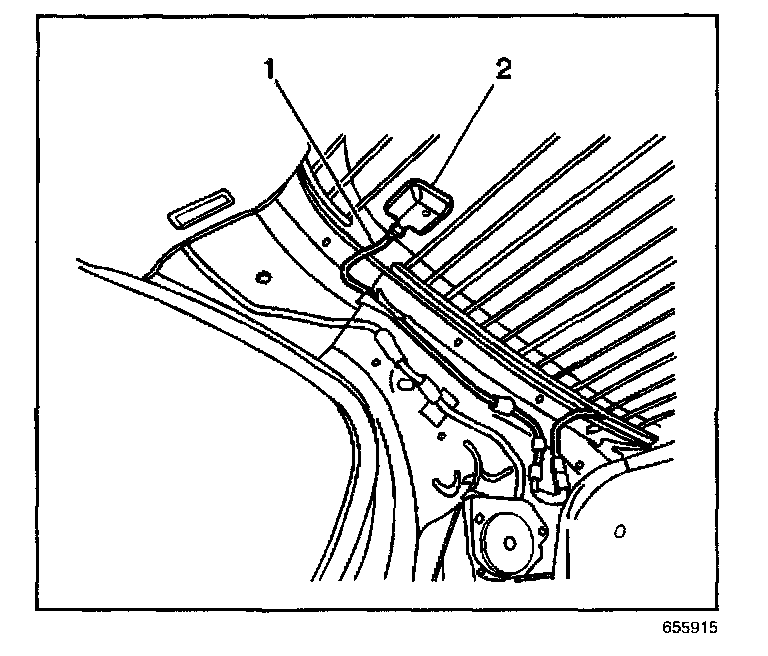 1
2
655915