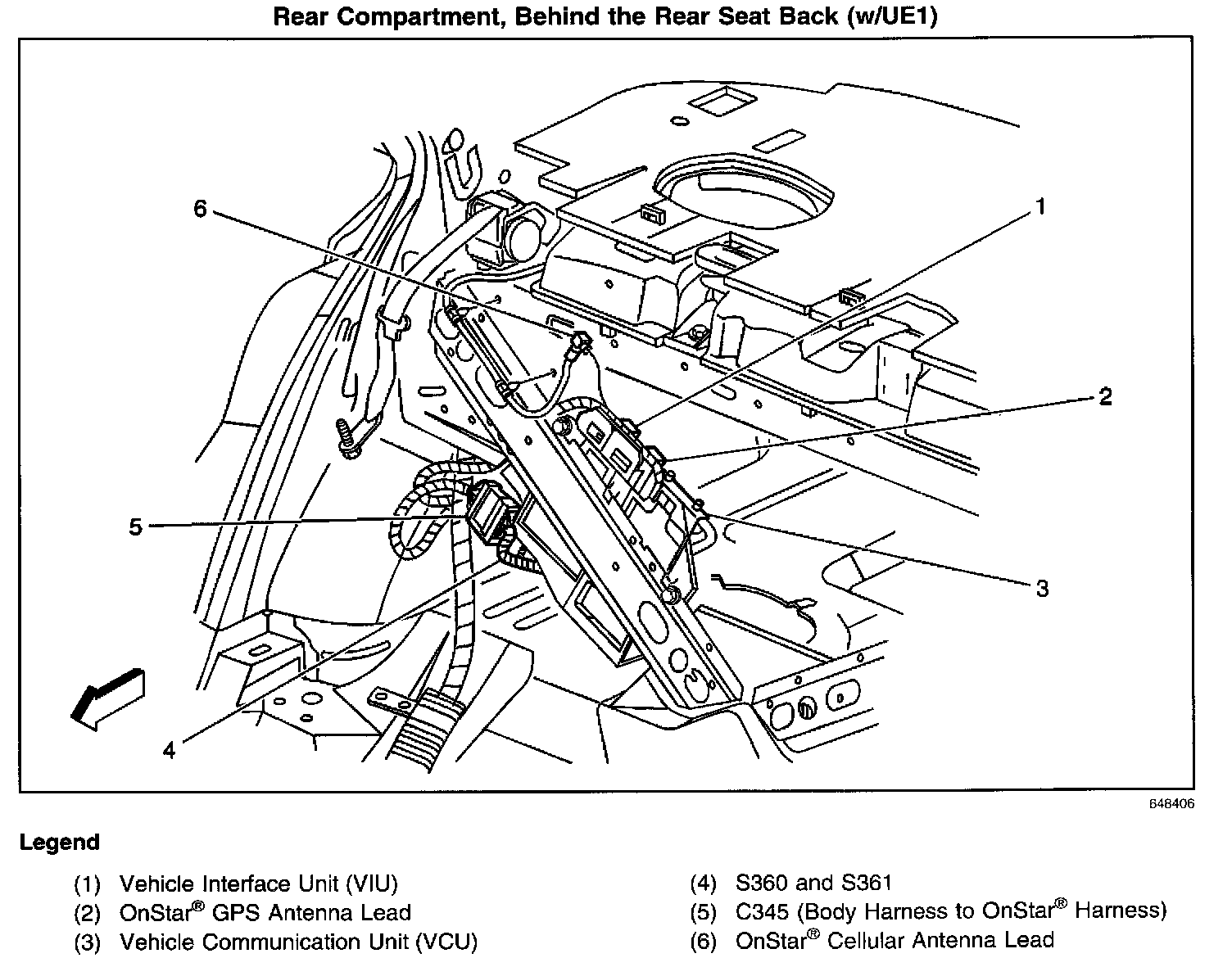 Rear Compartment, Behind the Rear Seat Back (w/UE1)

6

1

2

5

3

4

648406

Legend

(1) Vehicle Interface Unit (VIU)
(2) OnStar® GPS Antenna Lead
(3) Vehicle Communication Unit (VCU)

(4) S360 and S361
(5) C345 (Body Harness to OnStar® Harness)
(6) OnStar® Cellular Antenna Lead