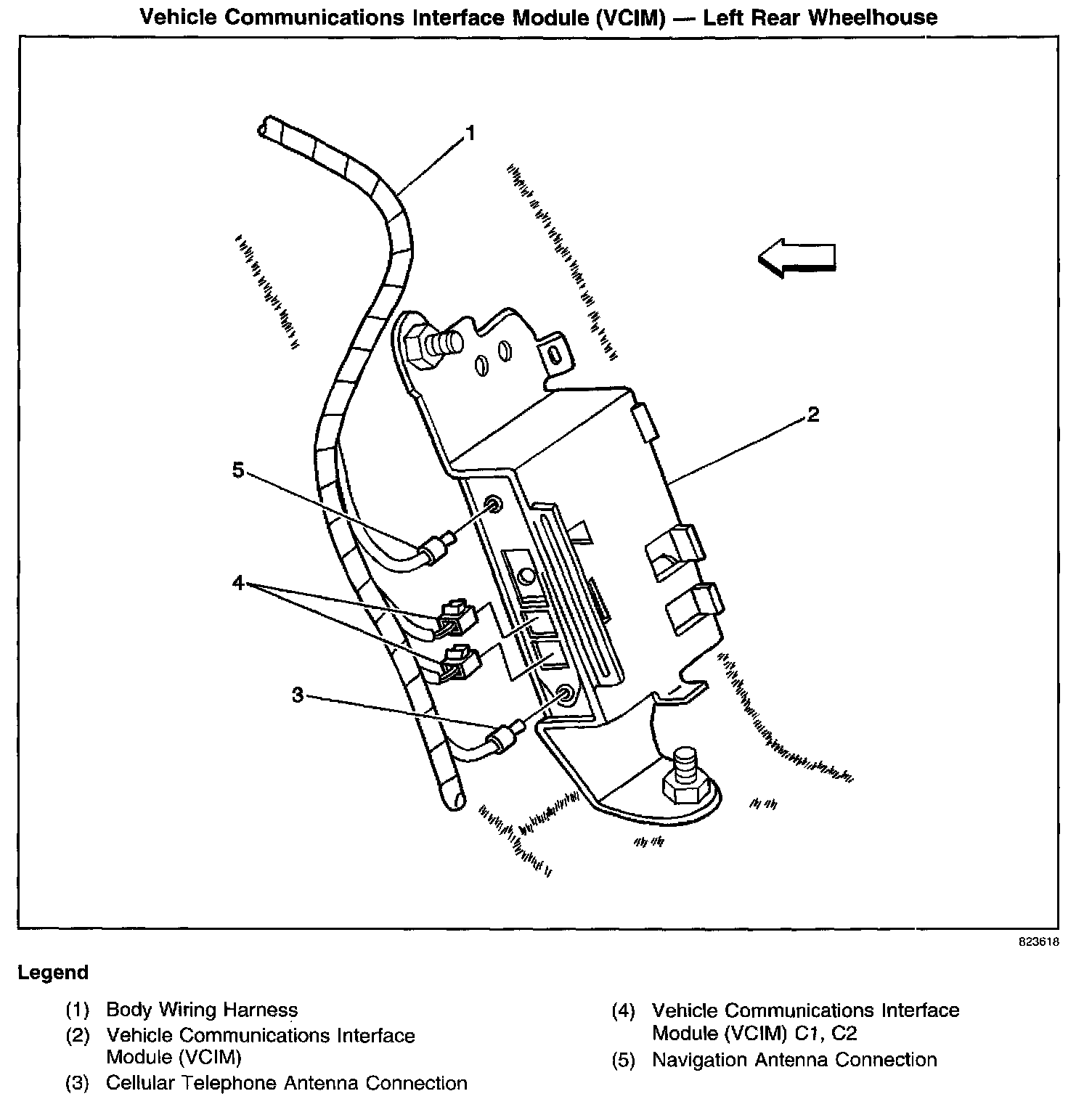 Vehicle Communications Interface Module (VCIM) — Left Rear Wheelhouse

1

2

5

4

3

823618

Legend

(1) Body Wiring Harness
(2) Vehicle Communications Interface Module (VCIM)
(3) Cellular Telephone Antenna Connection

(4) Vehicle Communications Interface Module (VCIM) C1, C2
(5) Navigation Antenna Connection