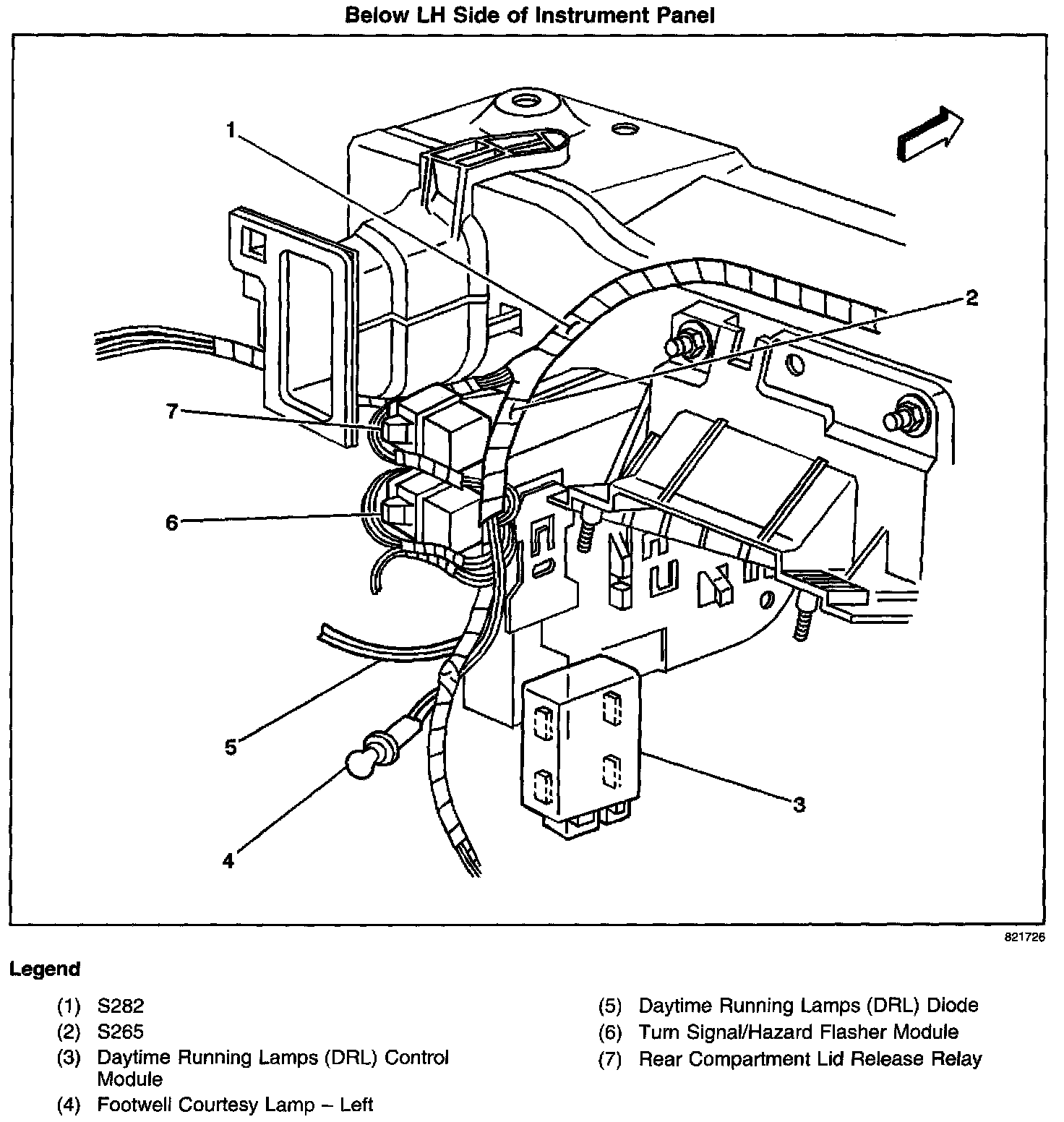 Below LH Side of Instrument Panel

1

2

7

6

5

4

3

821726

Legend

(1) S282
(2) S265
(3) Daytime Running Lamps (DRL) Control Module
(4) Footwell Courtesy Lamp – Left

(5) Daytime Running Lamps (DRL) Diode
(6) Turn Signal/Hazard Flasher Module
(7) Rear Compartment Lid Release Relay