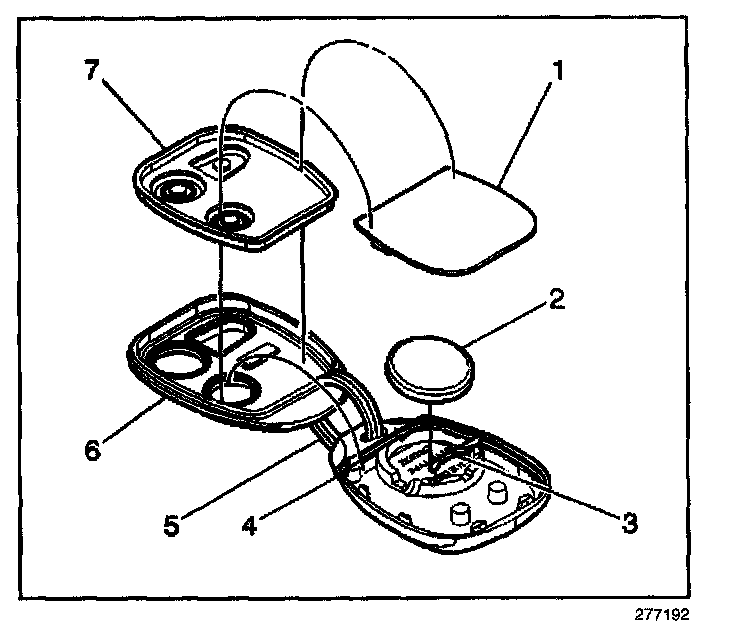 7
1
2
6
5
4
3
277192