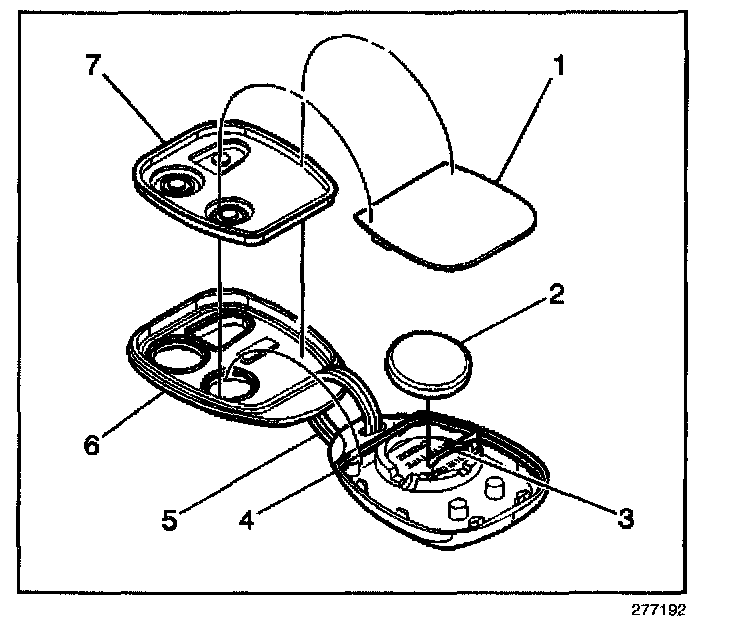 7
1
2
6
5
4
3
277192