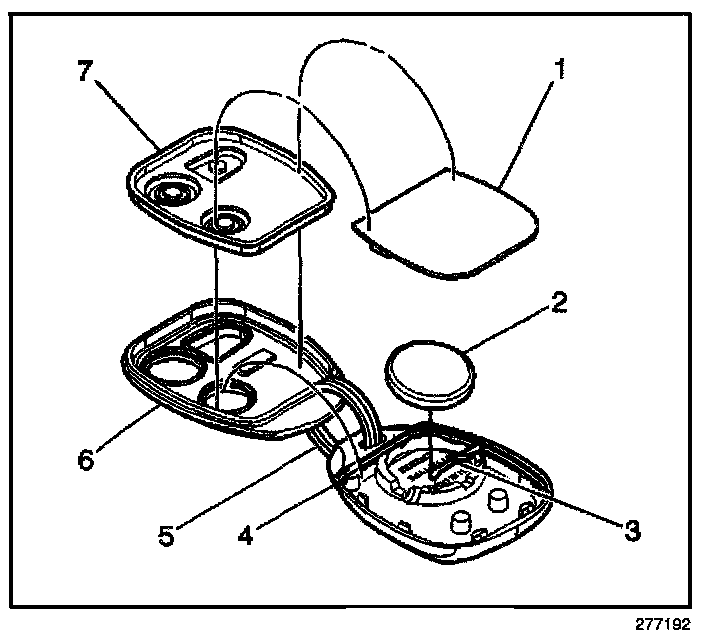 7
1
2
6
5
4
3
277192