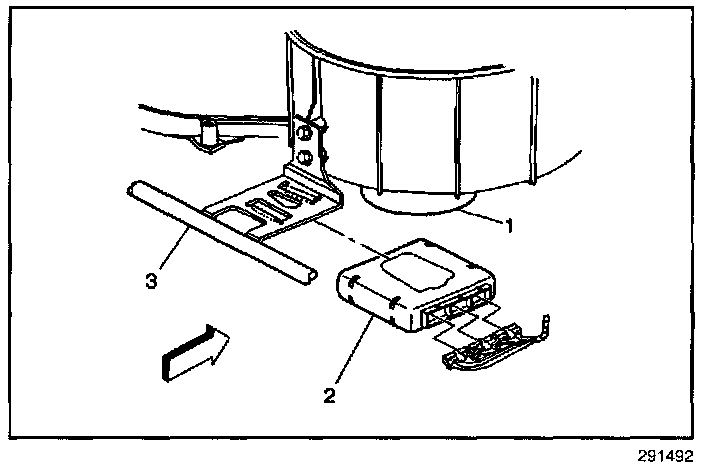 1
3
2
291492