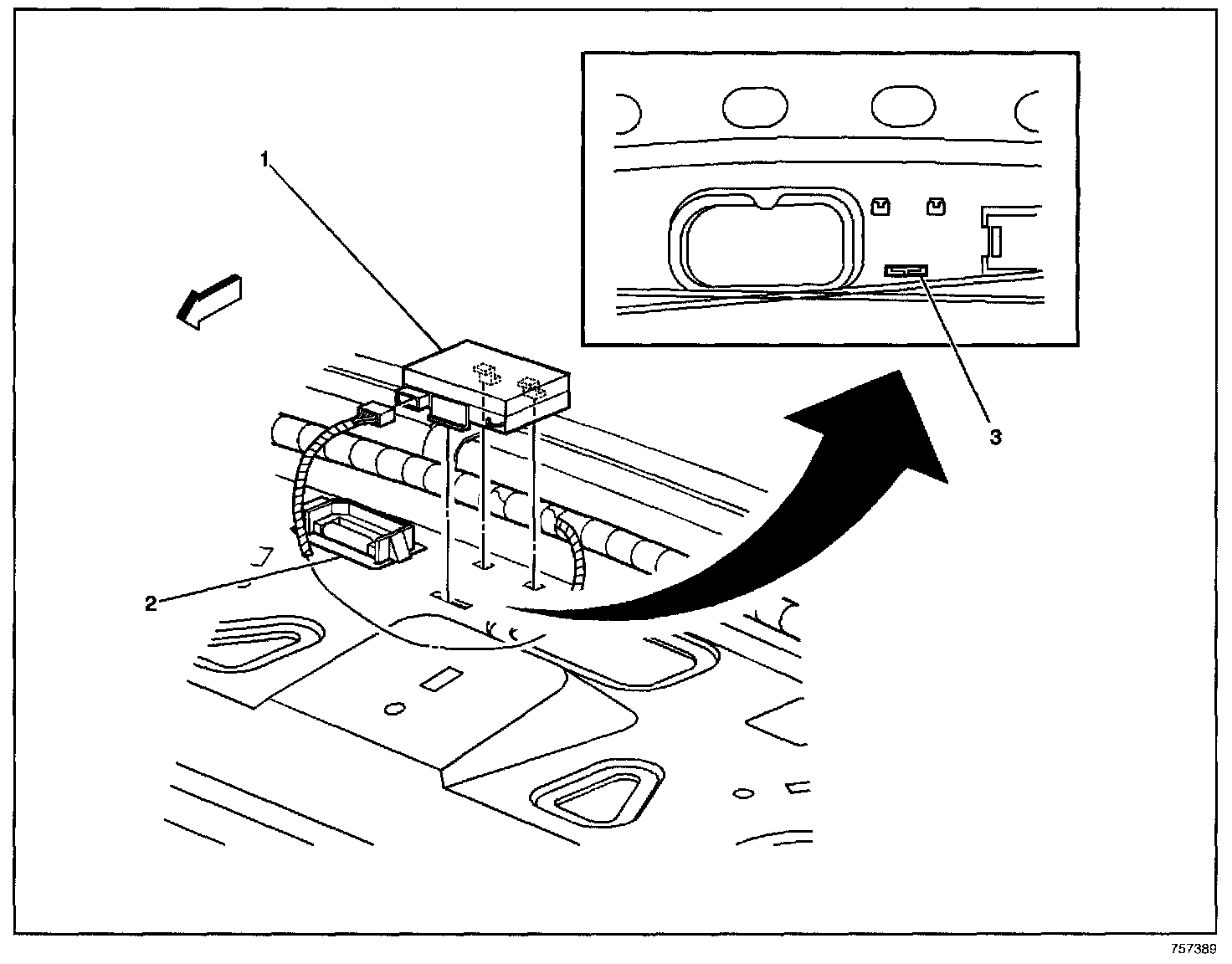 1

3

2

757389