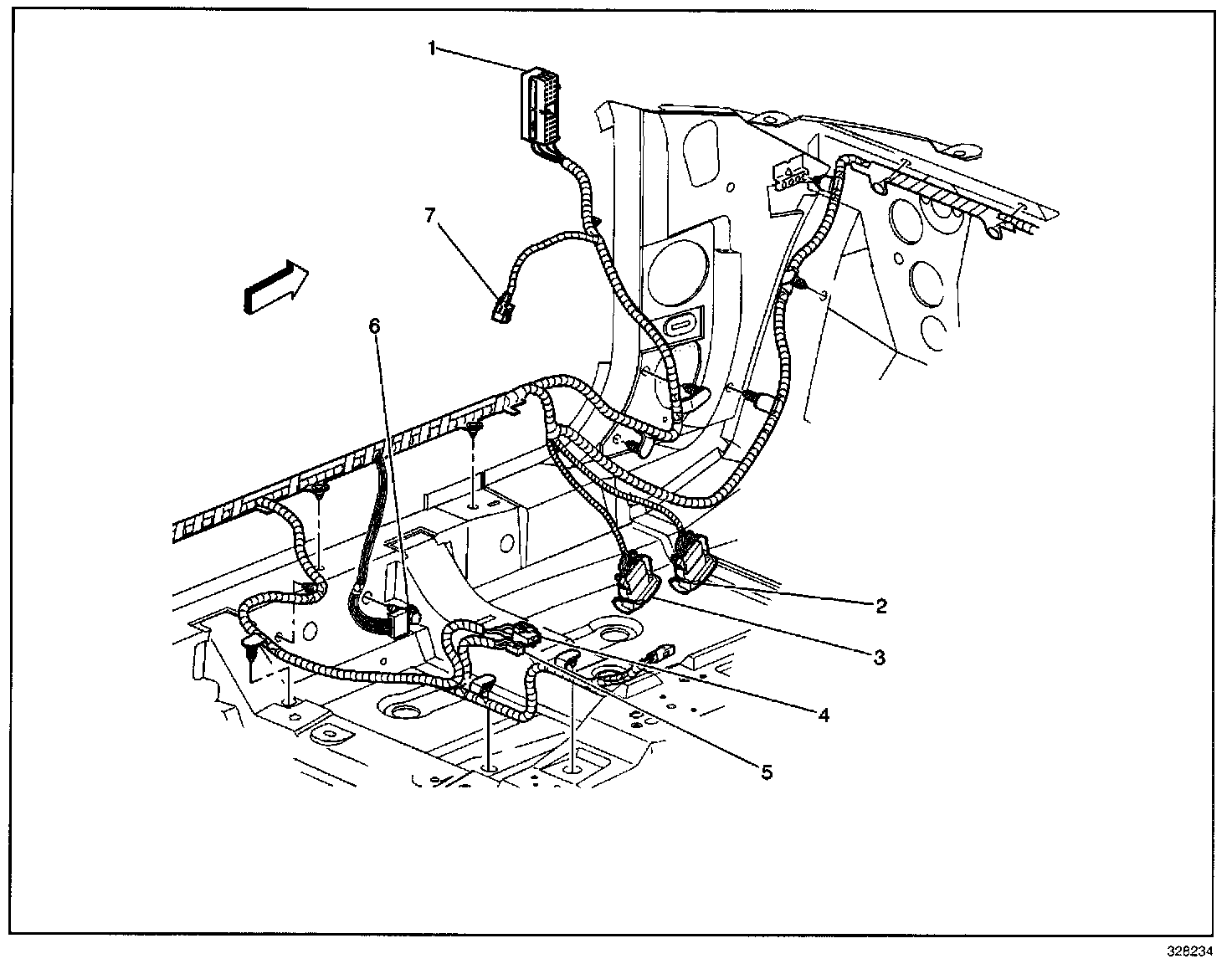 1
7
6
2
3
4
5
328234