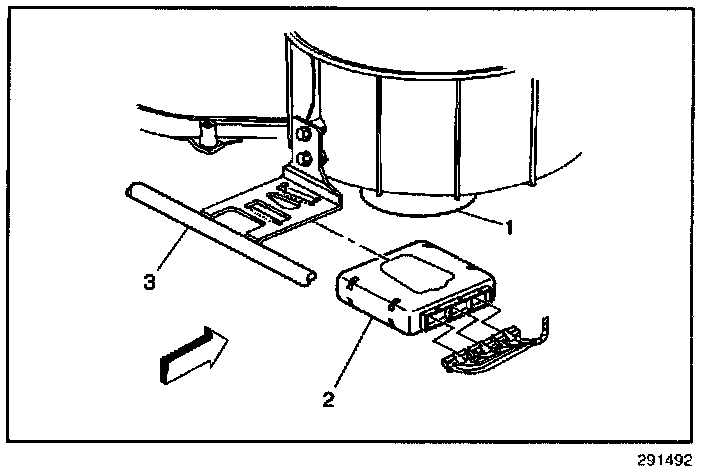 1

3

2

291492