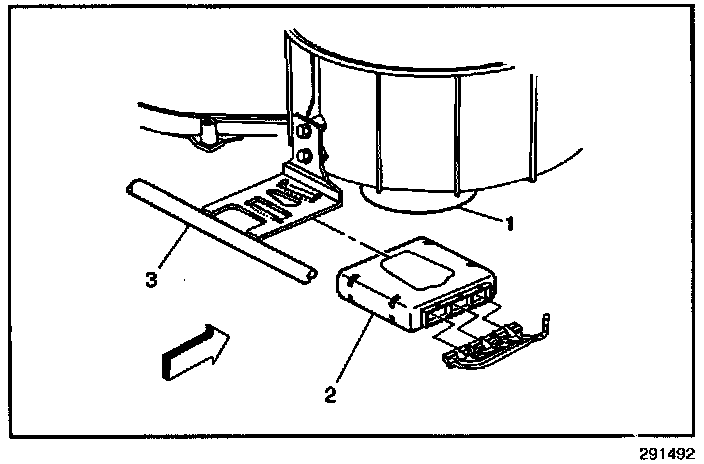 1
3
2
291492