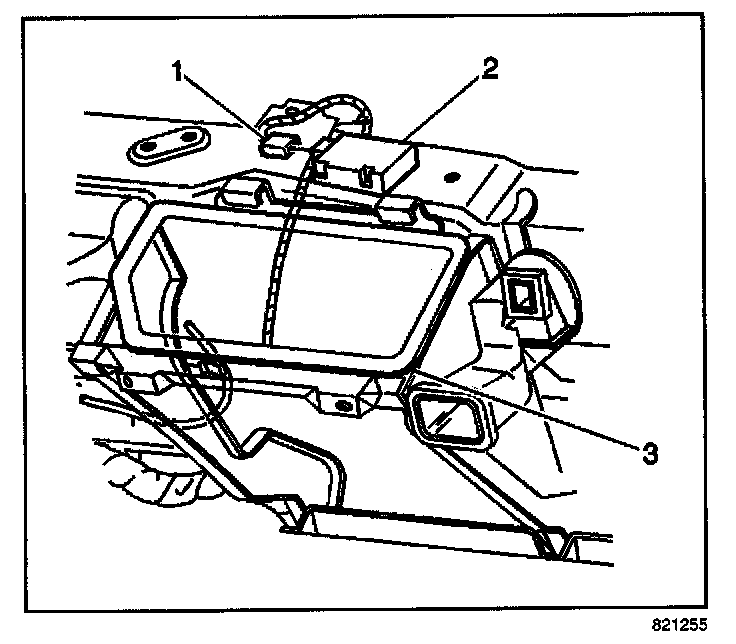 1
2
3
821255