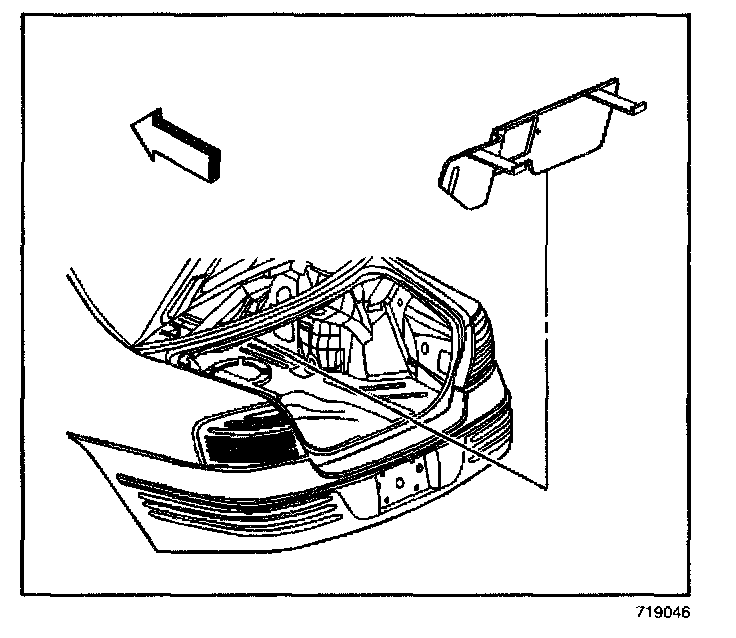 719046