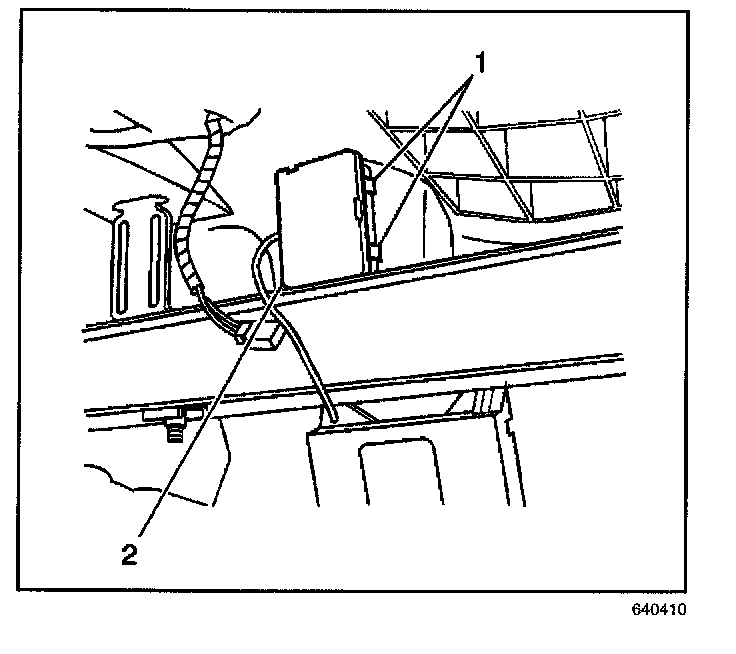 1
2
640410