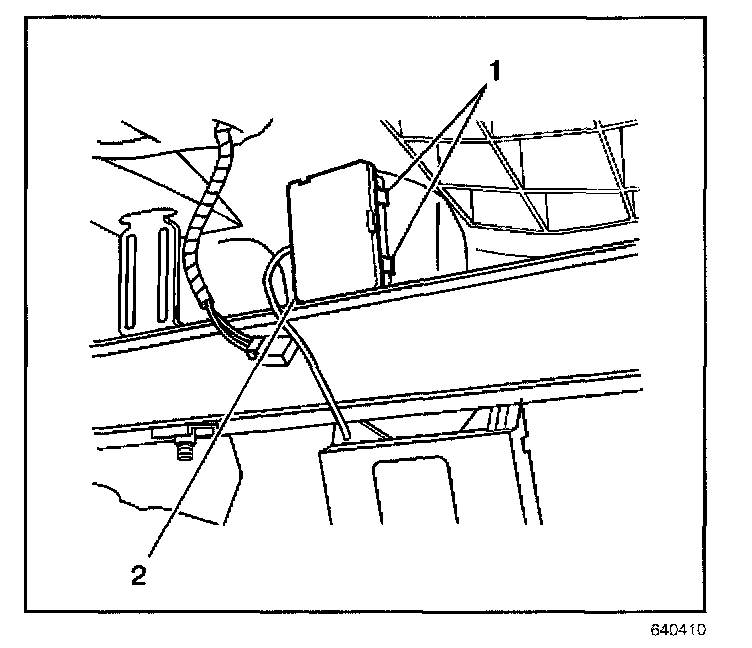 1

2

640410