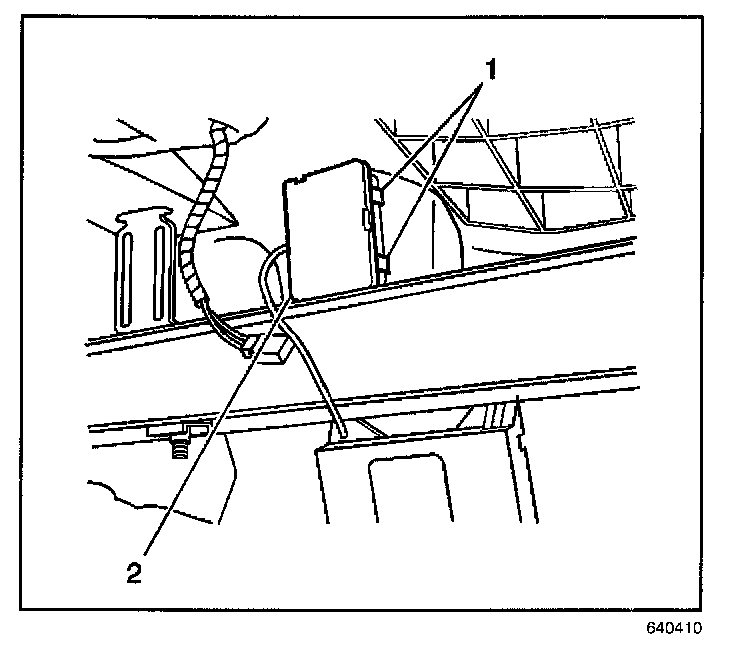 1
2
640410