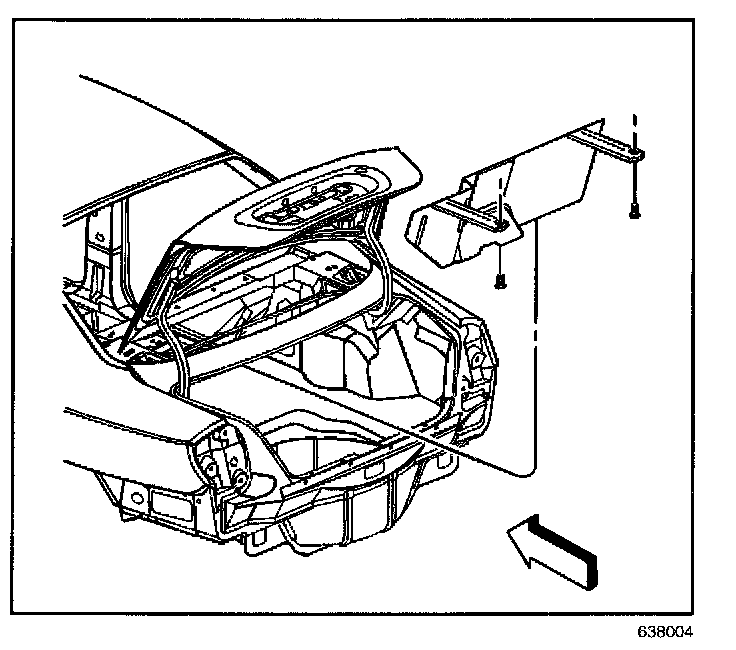 638004