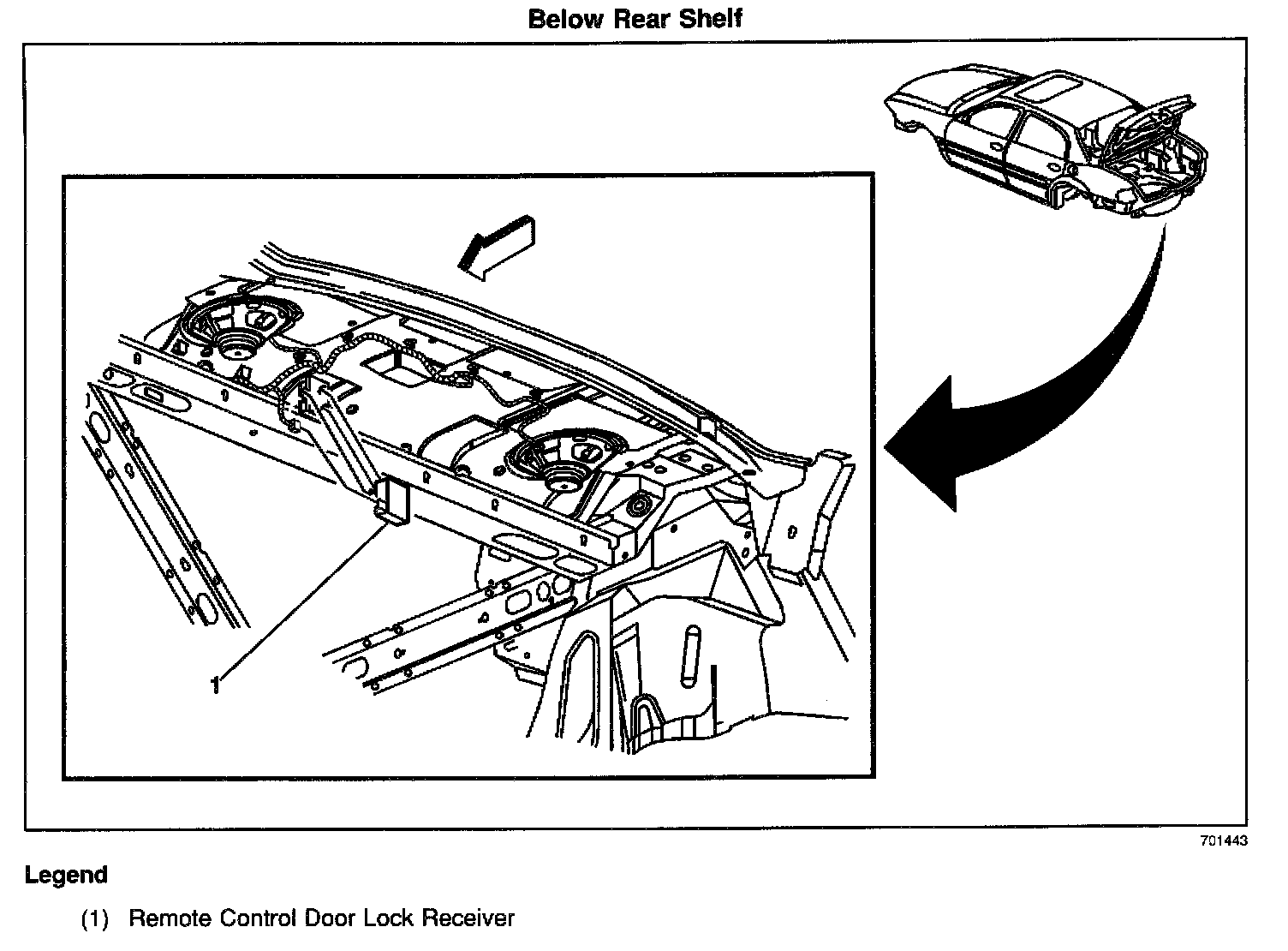 Below Rear Shelf

1

701443

Legend

(1) Remote Control Door Lock Receiver