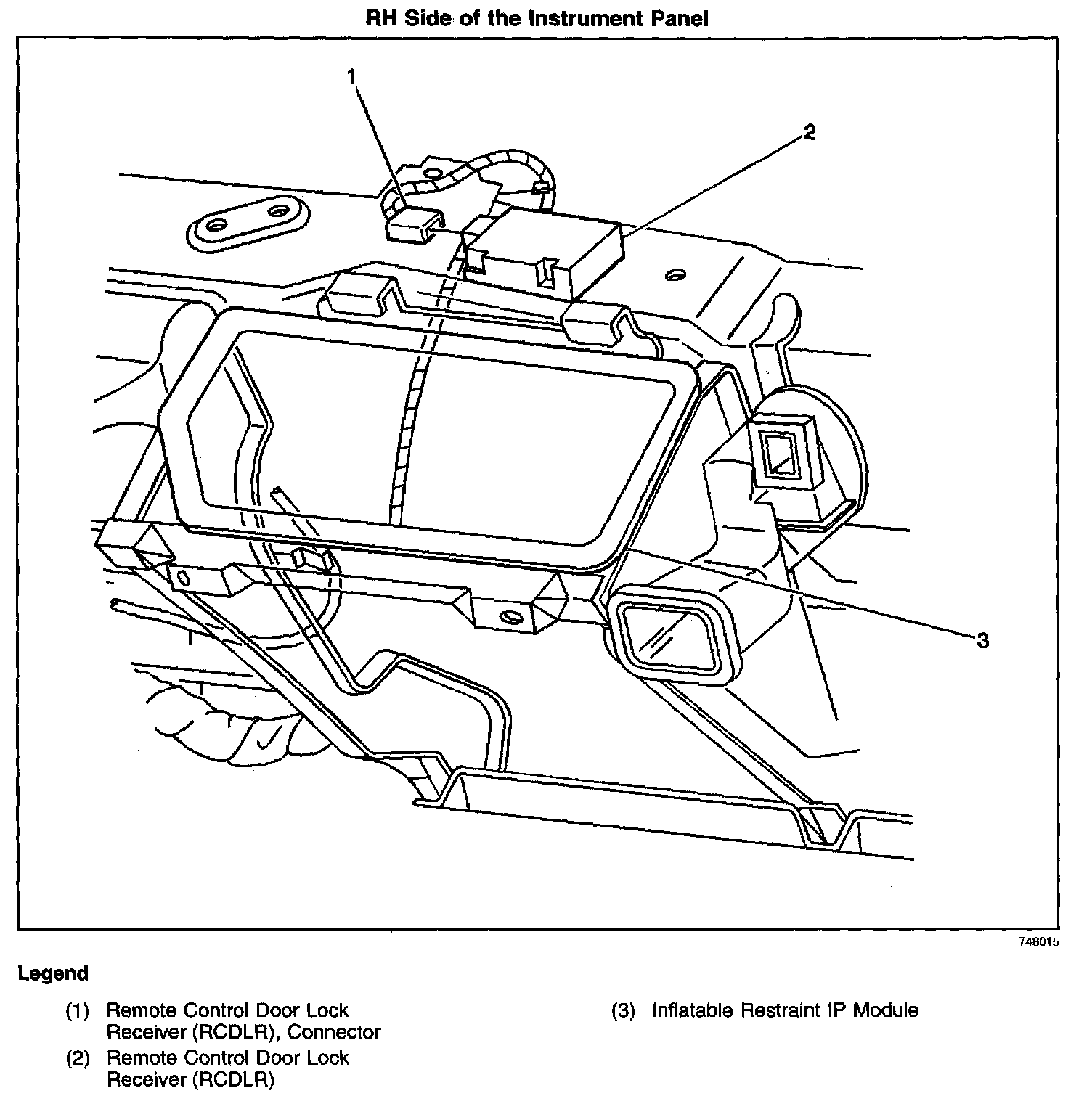 RH Side of the Instrument Panel

1

2

3

748015

Legend

(1) Remote Control Door Lock Receiver (RCDLR), Connector

(2) Remote Control Door Lock Receiver (RCDLR)

(3) Inflatable Restraint IP Module