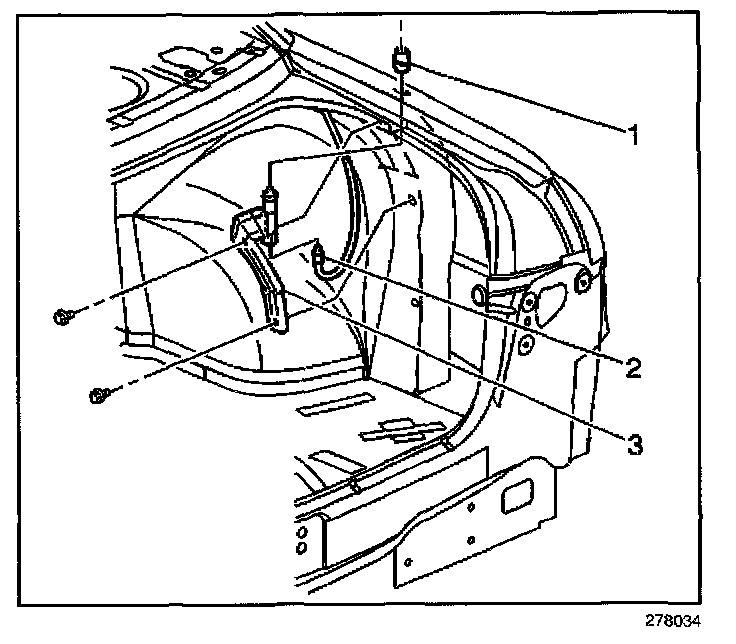 1
2
3
278034