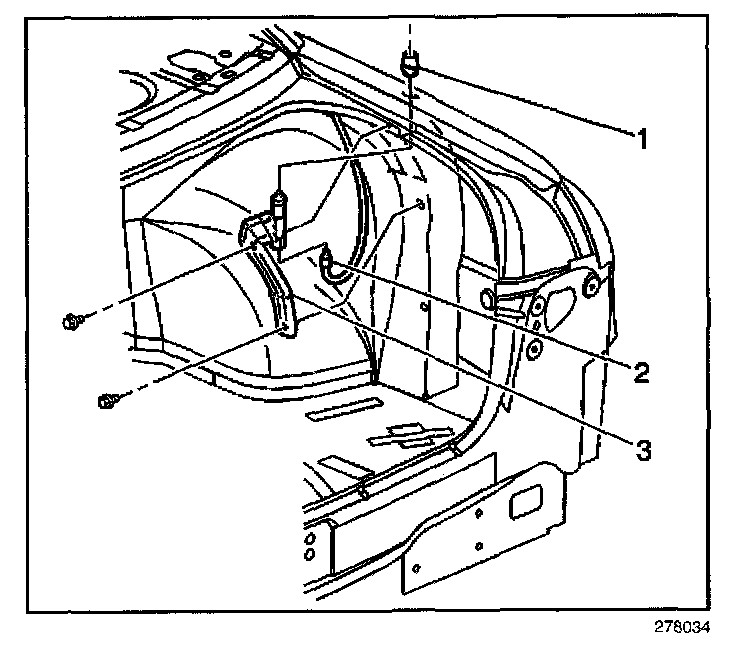 1
2
3
278034