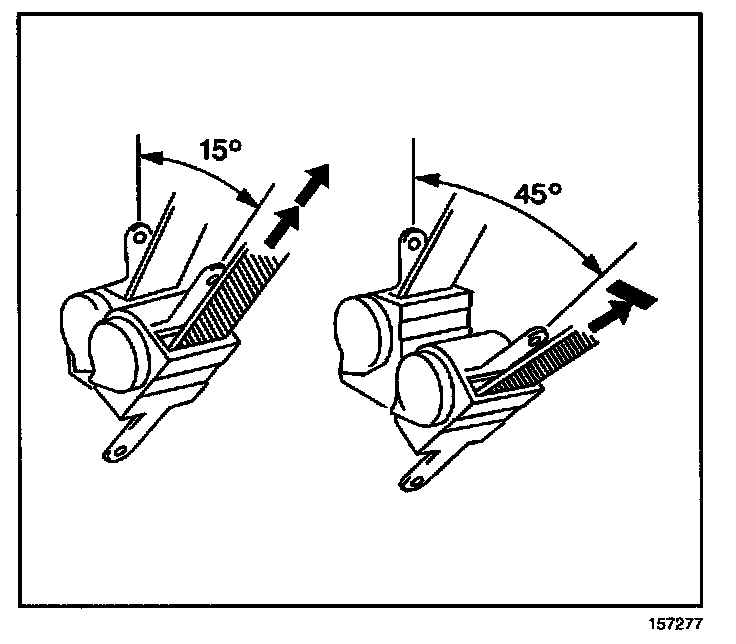 15°

45°

157277