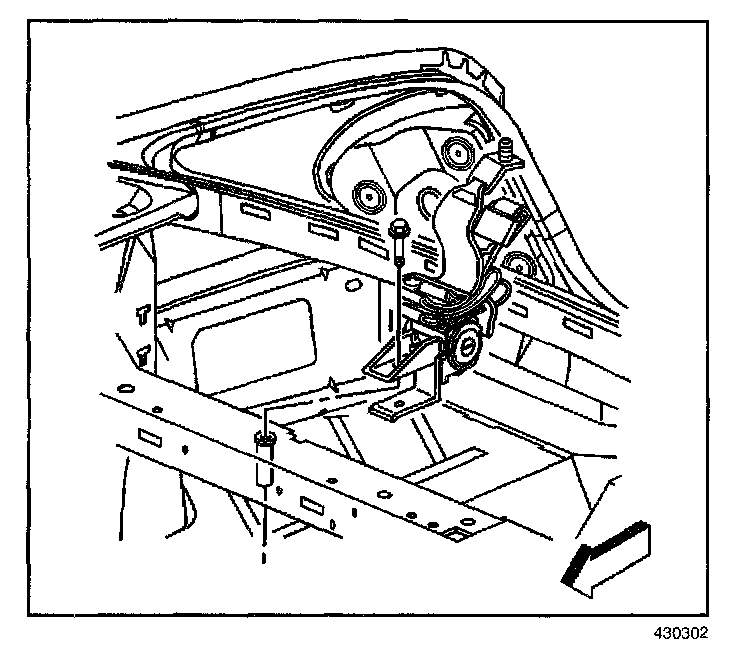 430302