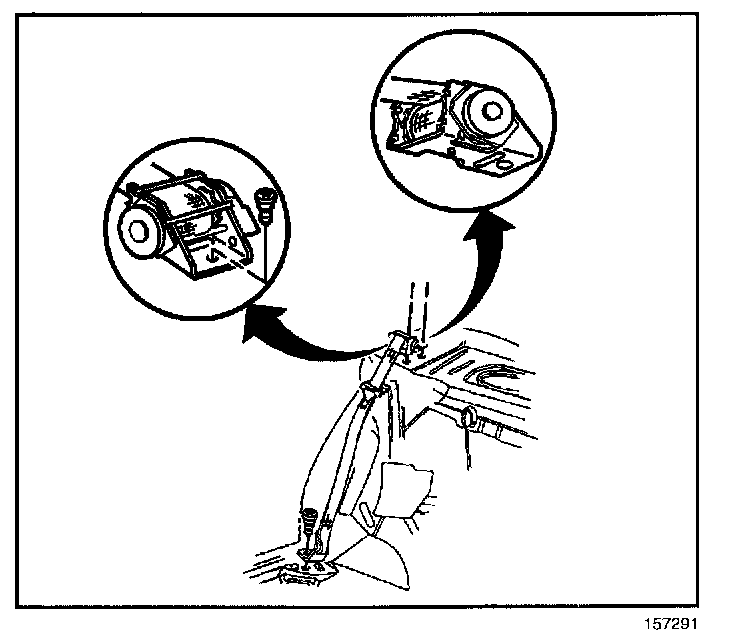 157291