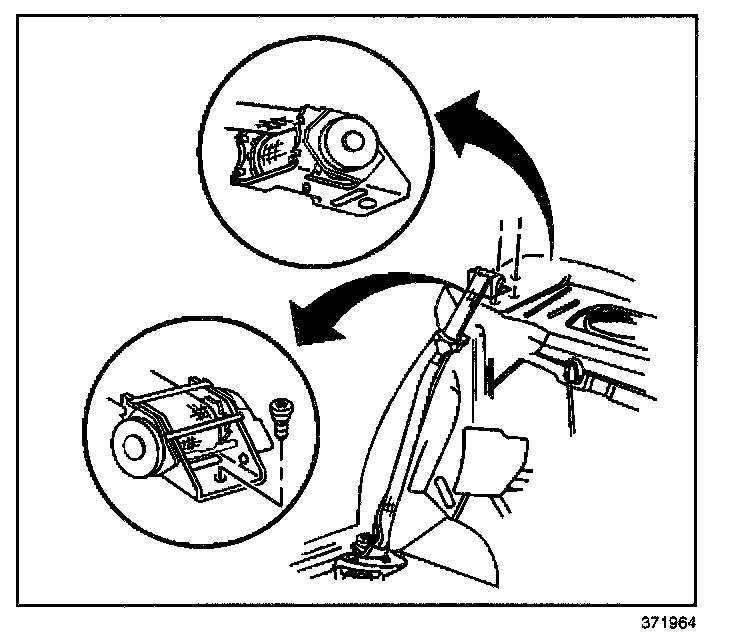 371964