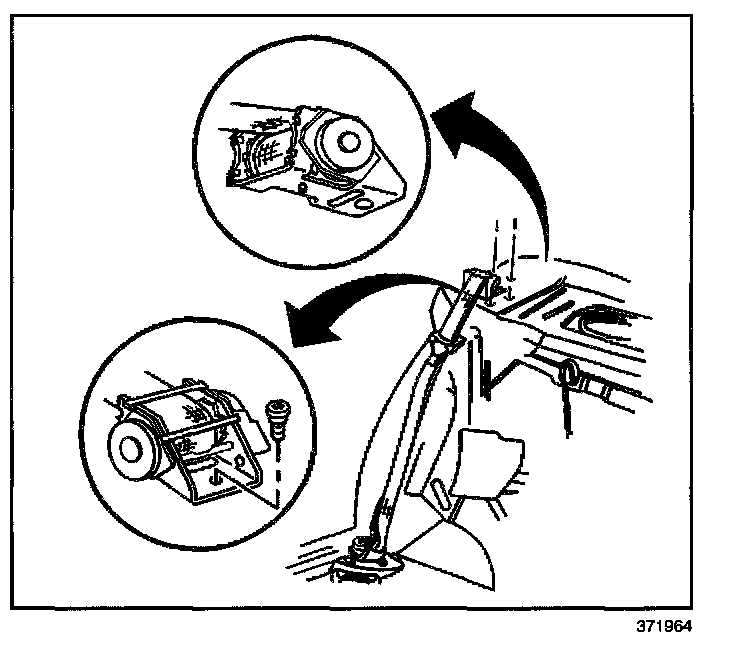 371964