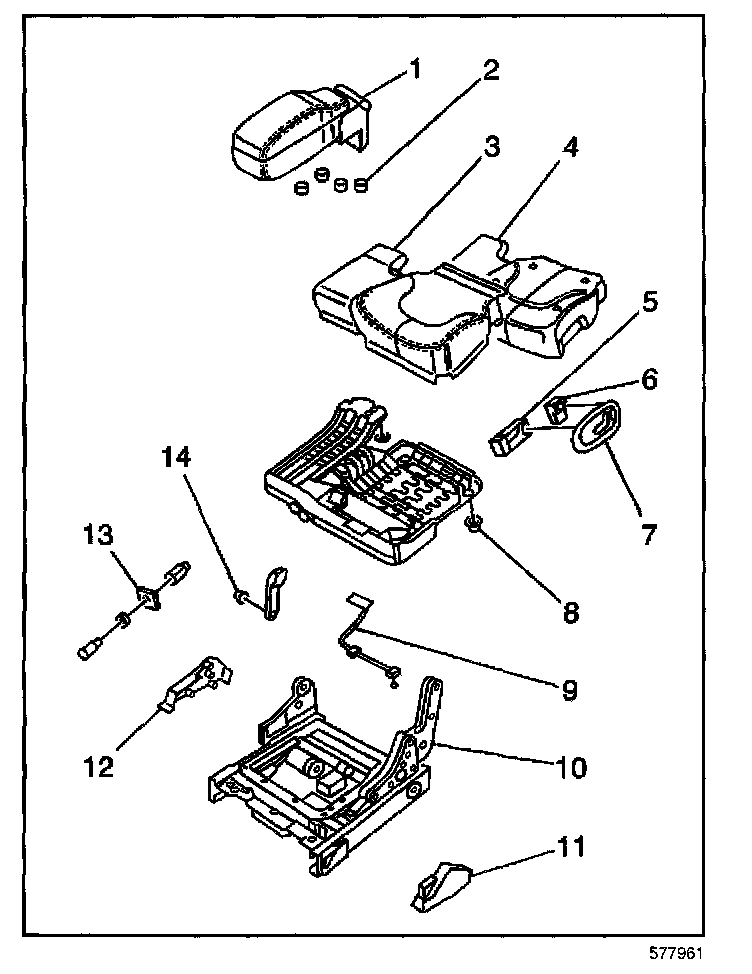 1
2
3
4
5
6
7
14
13
8
9
12
10
11
577961