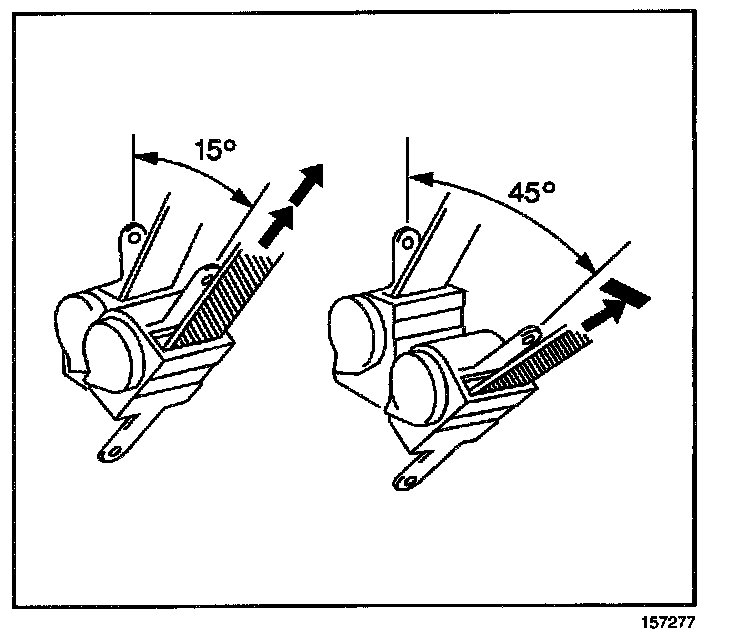 15°

45°

157277