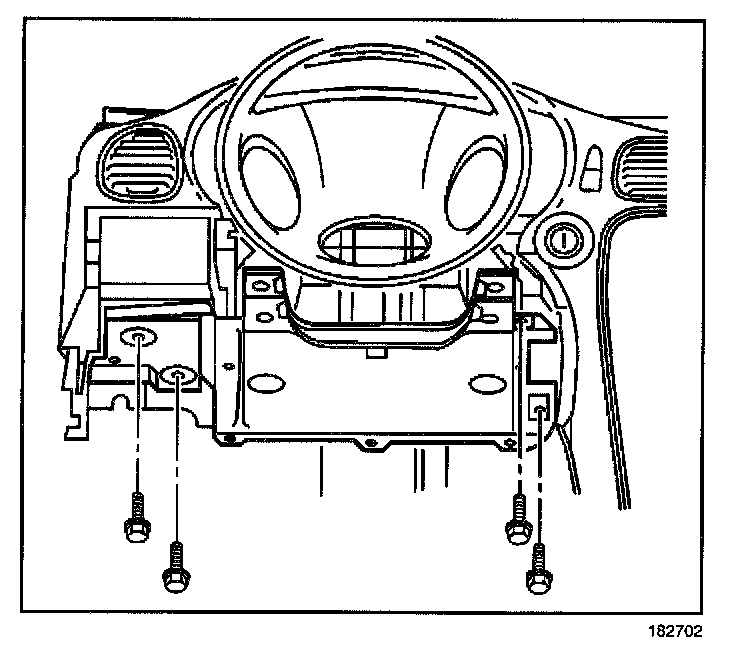 182702