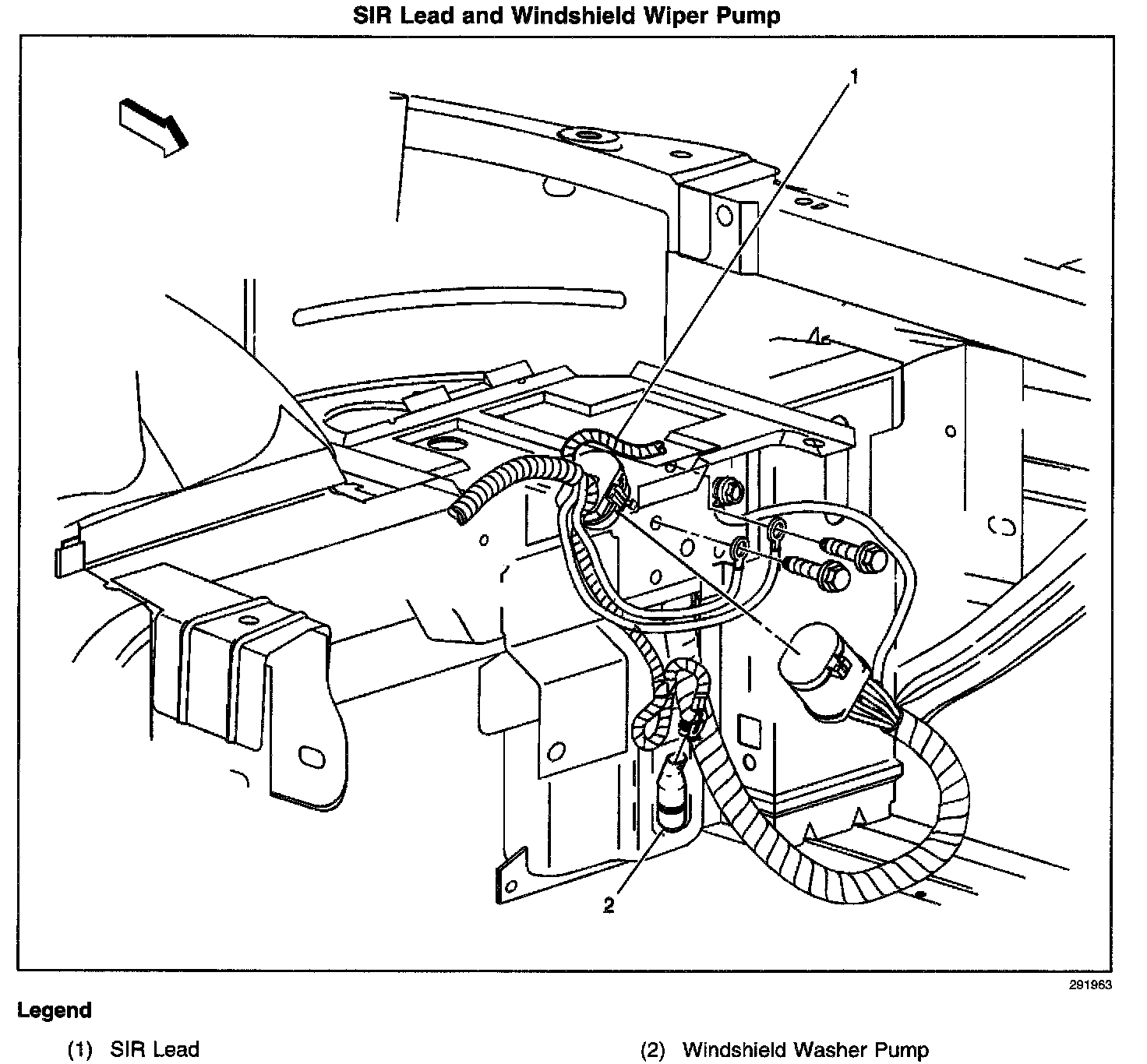 SIR Lead and Windshield Wiper Pump

1

2

291963

Legend

(1) SIR Lead

(2) Windshield Washer Pump