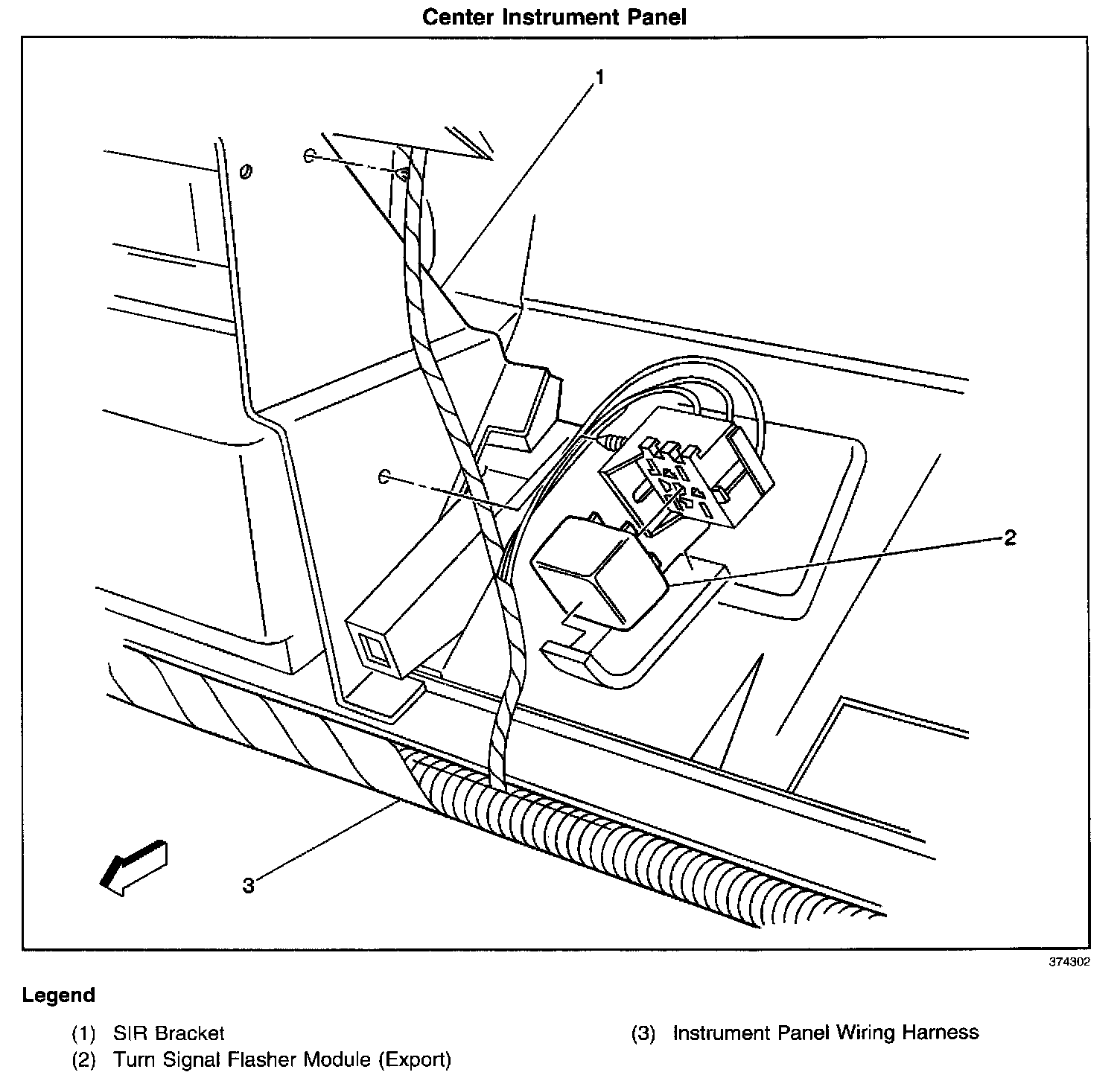 Center Instrument Panel

1

2

3

374302

Legend

(1) SIR Bracket
(2) Turn Signal Flasher Module (Export)

(3) Instrument Panel Wiring Harness