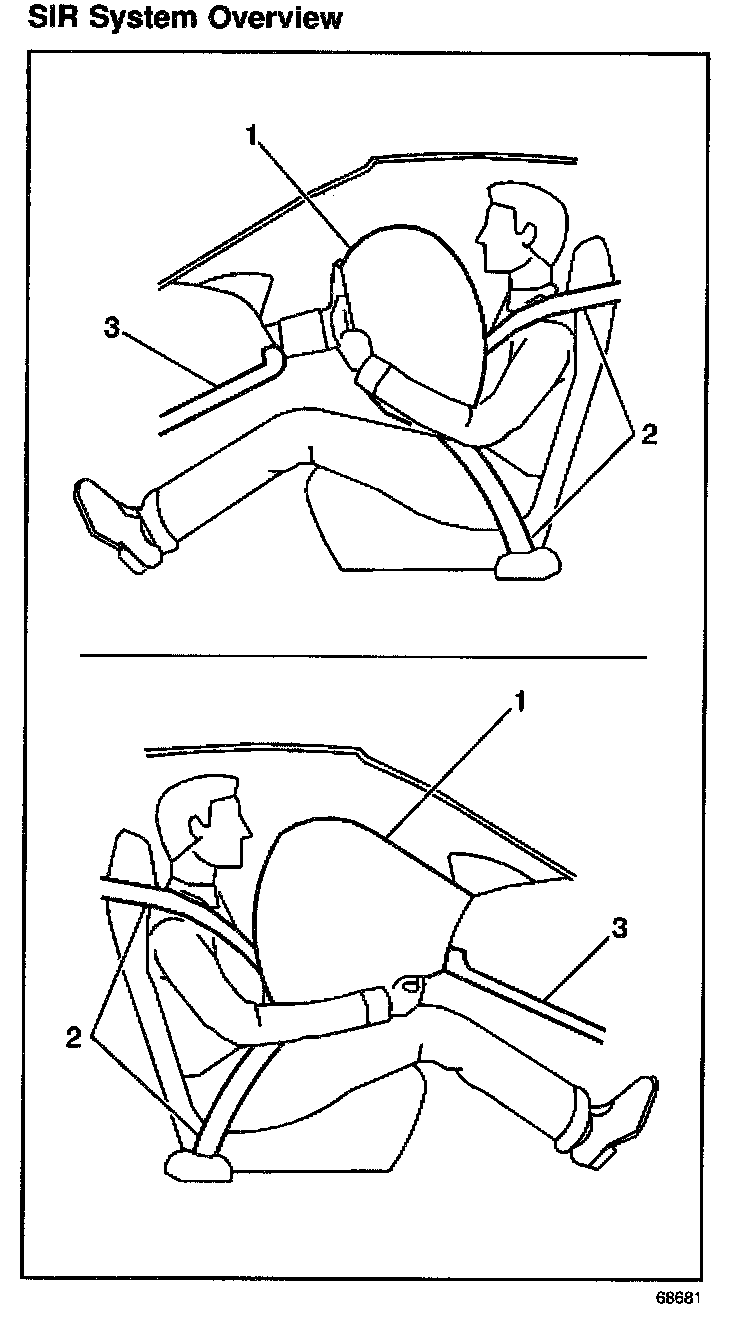 SIR System Overview

1
3
2
1
3
2
68681