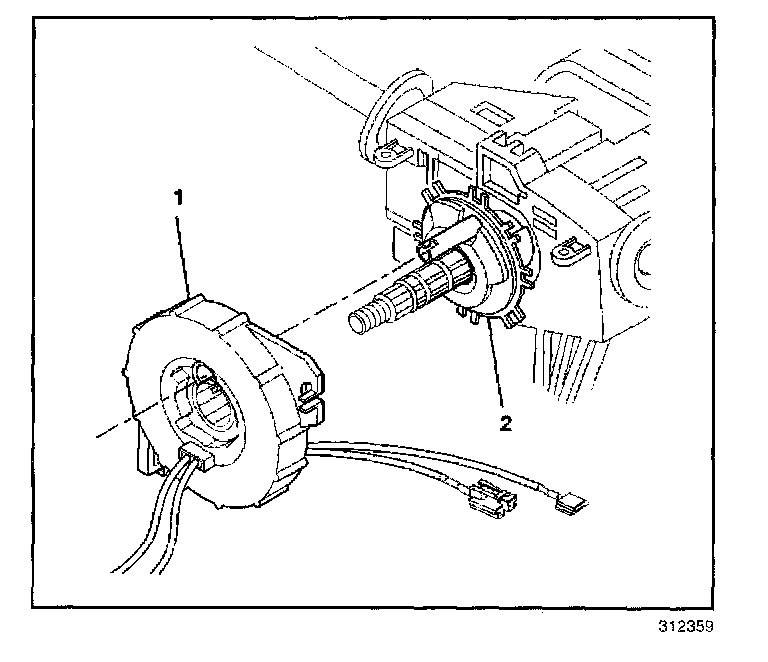 1
2
312359