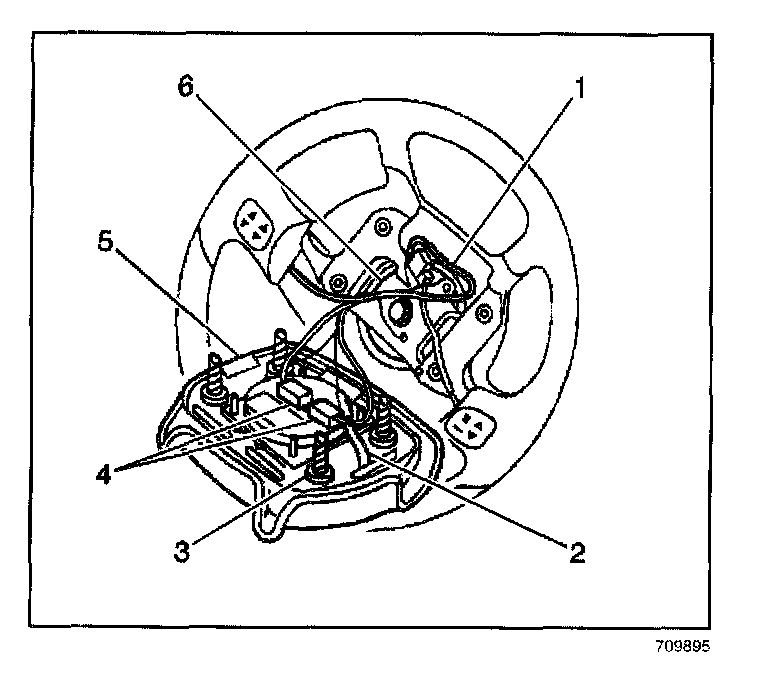 6
1
5
4
3
2
709895