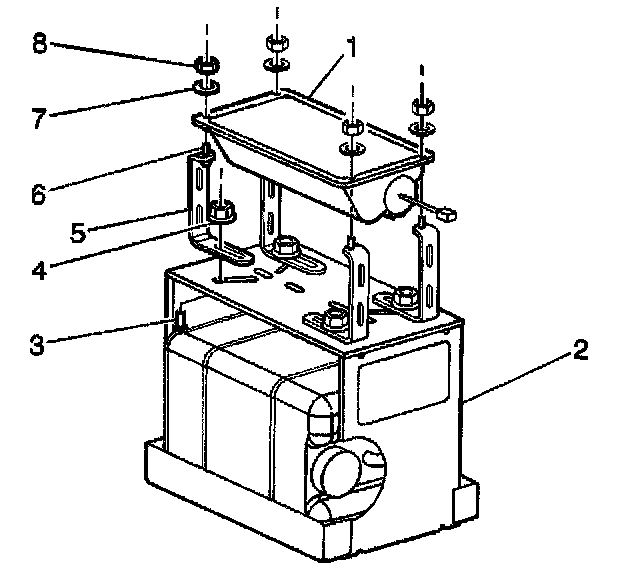 8
1
7
6
5
4
3
2