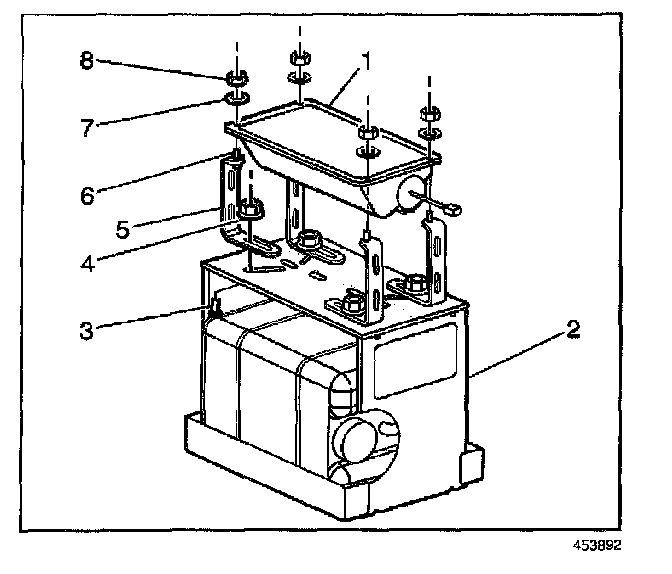 8
1
7
6
5
4
3
2
453892