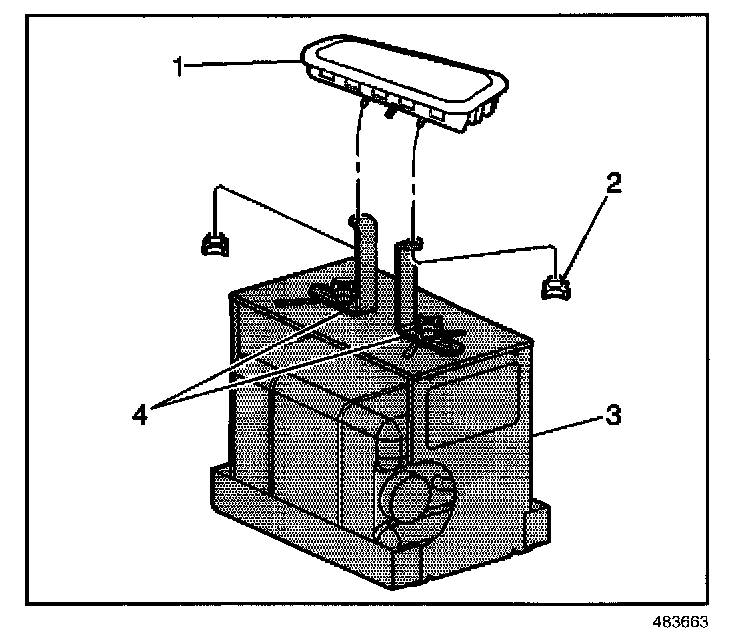 1
2
4
3
483663