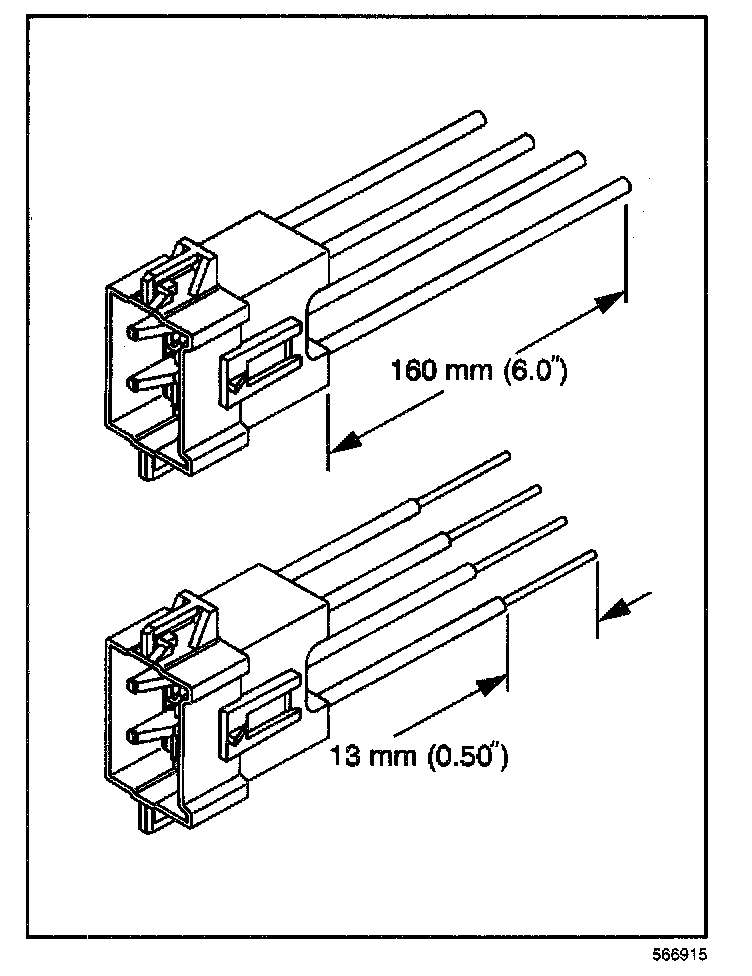 160 mm (6.0")

13 mm (0.50")

566915