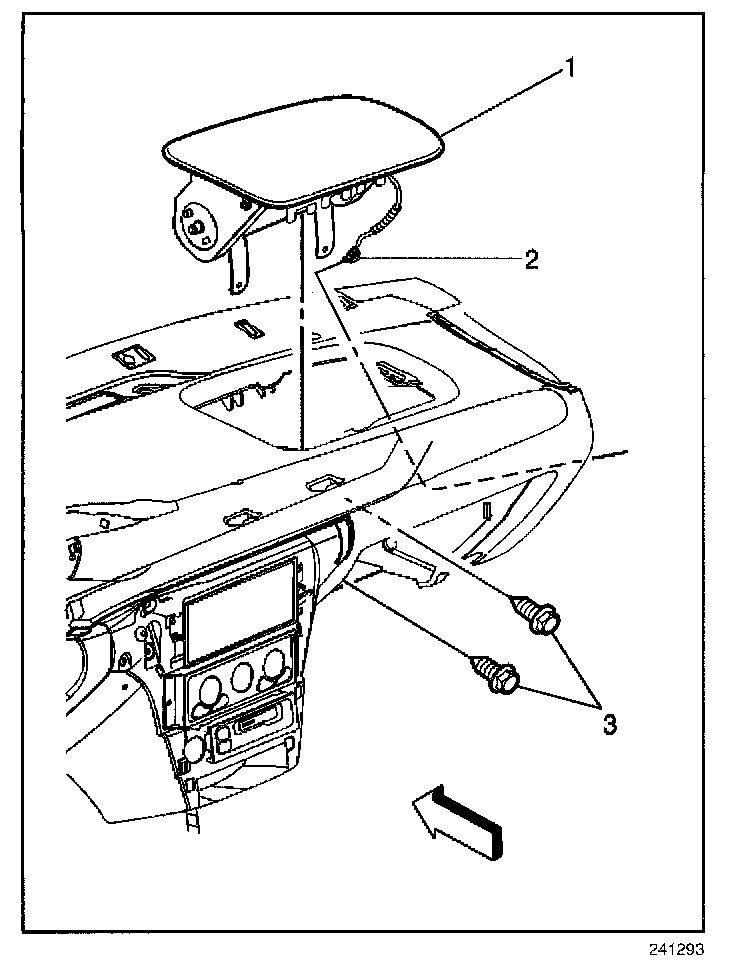 1
2
3
241293