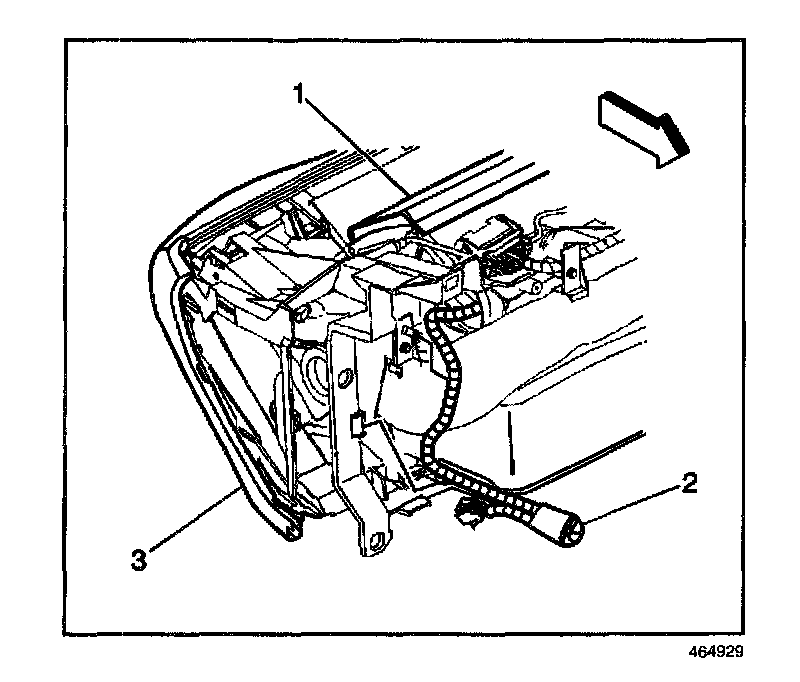 1
2
3
464929