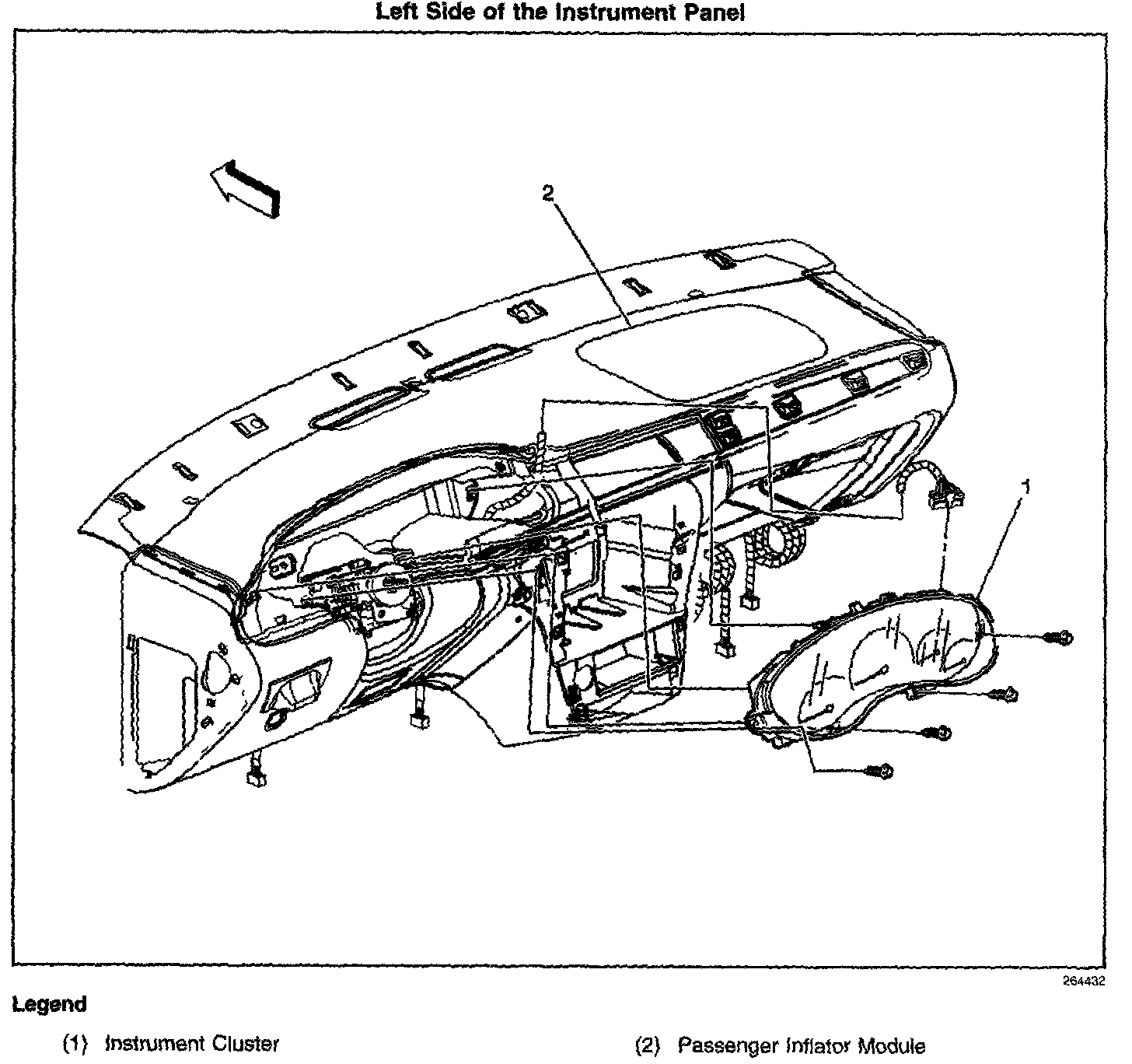 Left Side of the Instrument Panel

2

1

264432

Legend

(1) Instrument Cluster

(2) Passenger Inflator Module