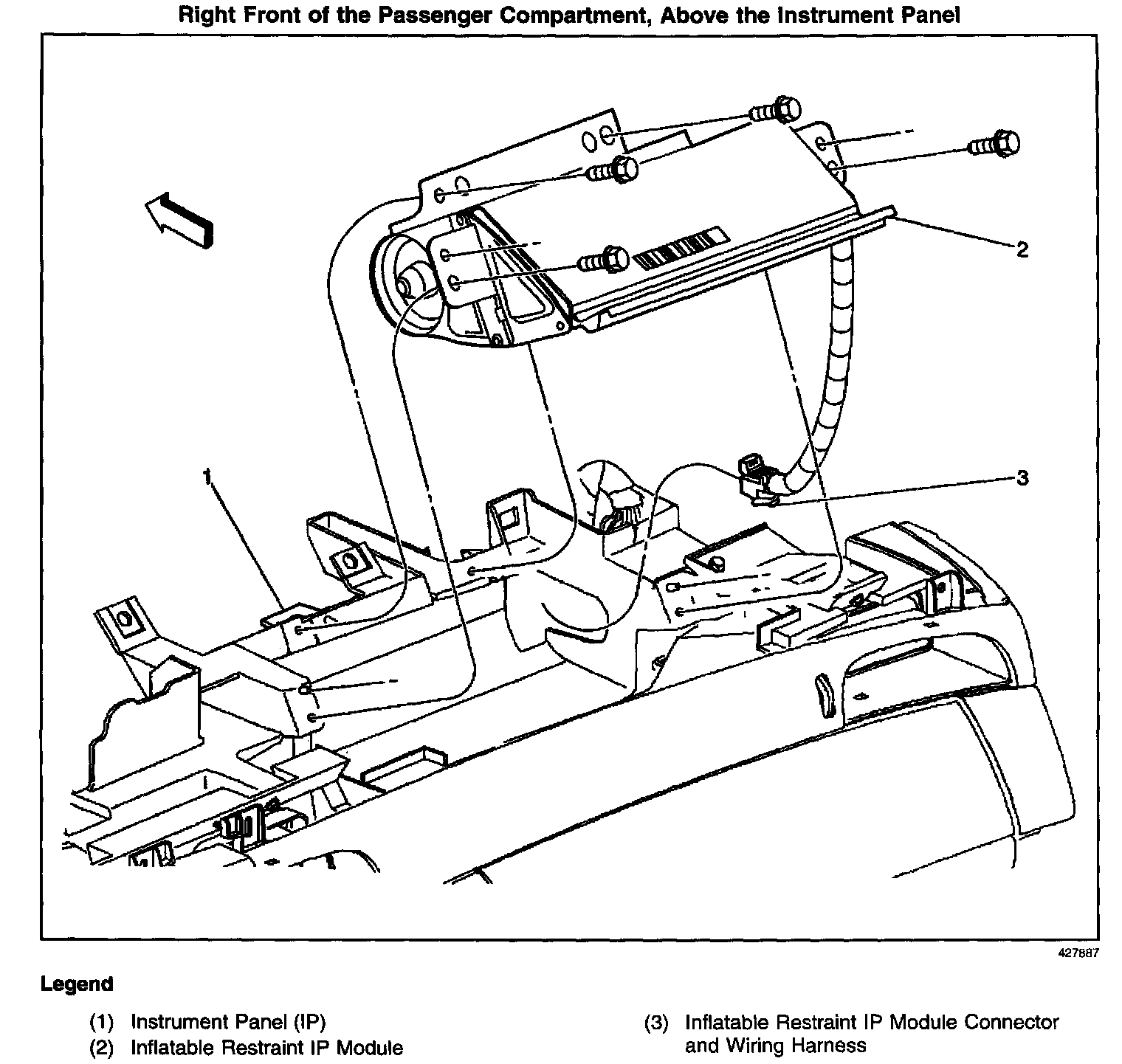 Right Front of the Passenger Compartment, Above the Instrument Panel

2

3

1

427887

Legend

(1) Instrument Panel (IP)
(2) Inflatable Restraint IP Module

(3) Inflatable Restraint IP Module Connector and Wiring Harness