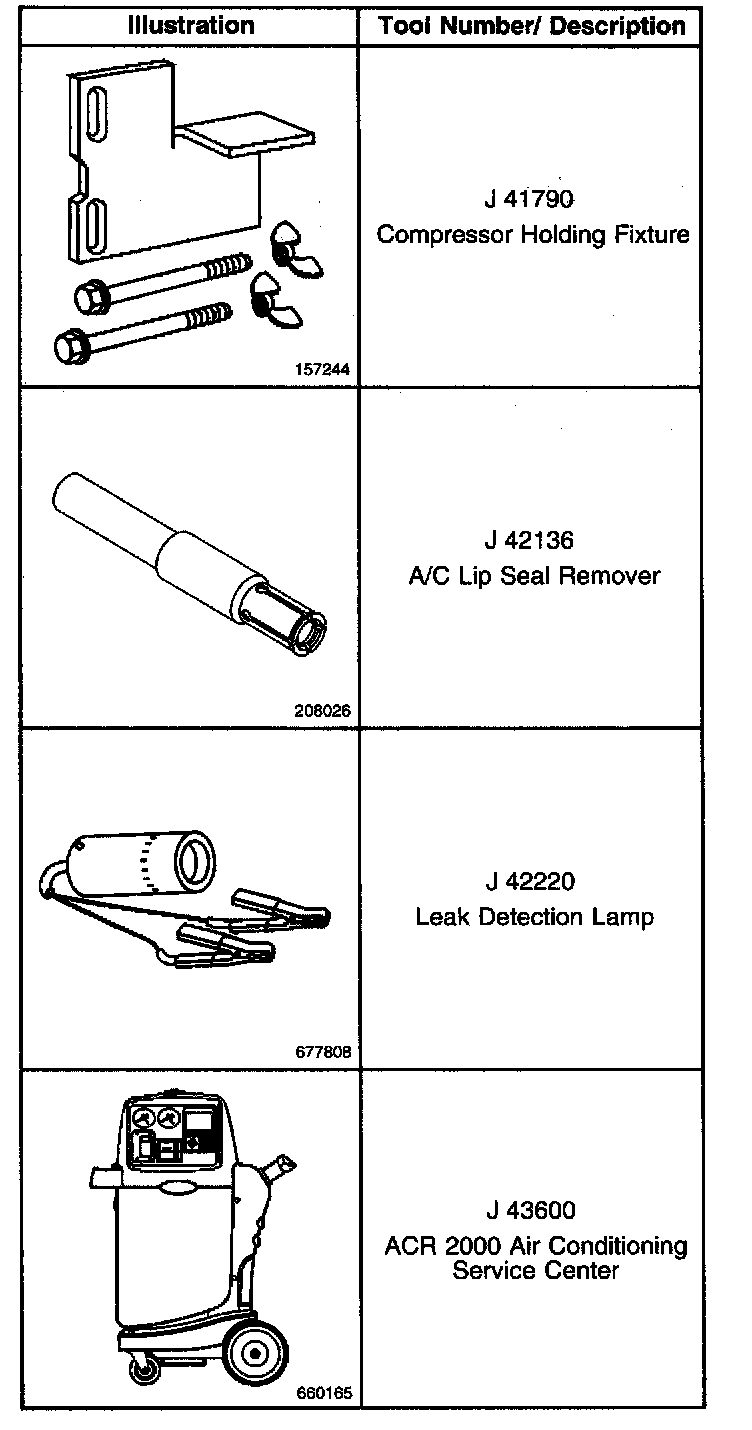 | Illustration | Tool Number/ Description |
|---|---|
| 157244 | J 41790 Compressor Holding Fixture |
| 208026 | J 42136 A/C Lip Seal Remover |
| 677808 | J 42220 Leak Detection Lamp |
| 660165 | J 43600 ACR 2000 Air Conditioning Service Center |