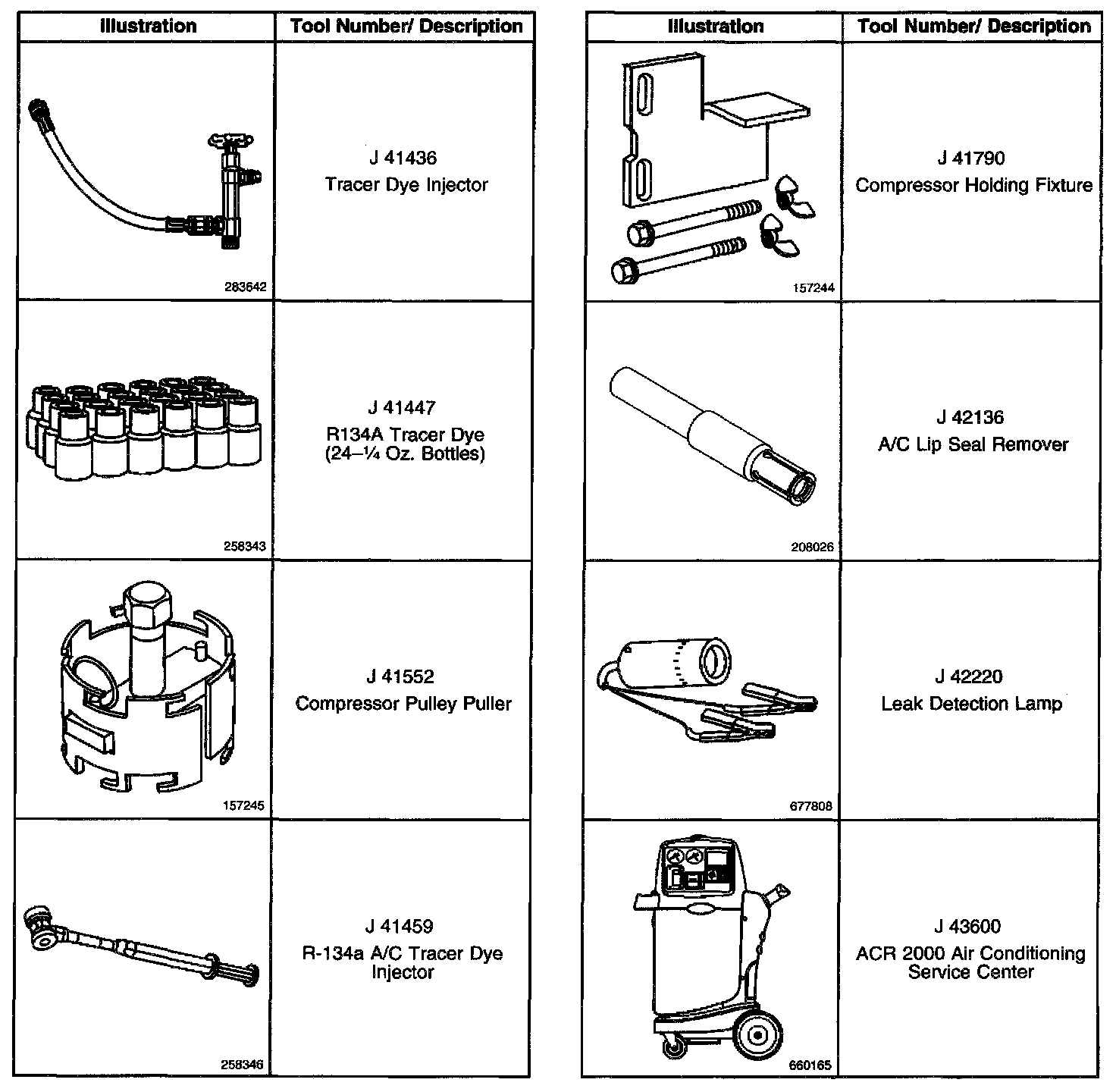 | Illustration | Tool Number/ Description |
|---|---|
| 283642 | J 41436 Tracer Dye Injector |
| 258343 | J 41447 R134A Tracer Dye (24–¼ Oz. Bottles) |
| 157245 | J 41552 Compressor Pulley Puller |
| 258346 | J 41459 R-134a A/C Tracer Dye Injector |

| Illustration | Tool Number/ Description |
|---|---|
| 157244 | J 41790 Compressor Holding Fixture |
| 208026 | J 42136 A/C Lip Seal Remover |
| 677808 | J 42220 Leak Detection Lamp |
| 660165 | J 43600 ACR 2000 Air Conditioning Service Center |