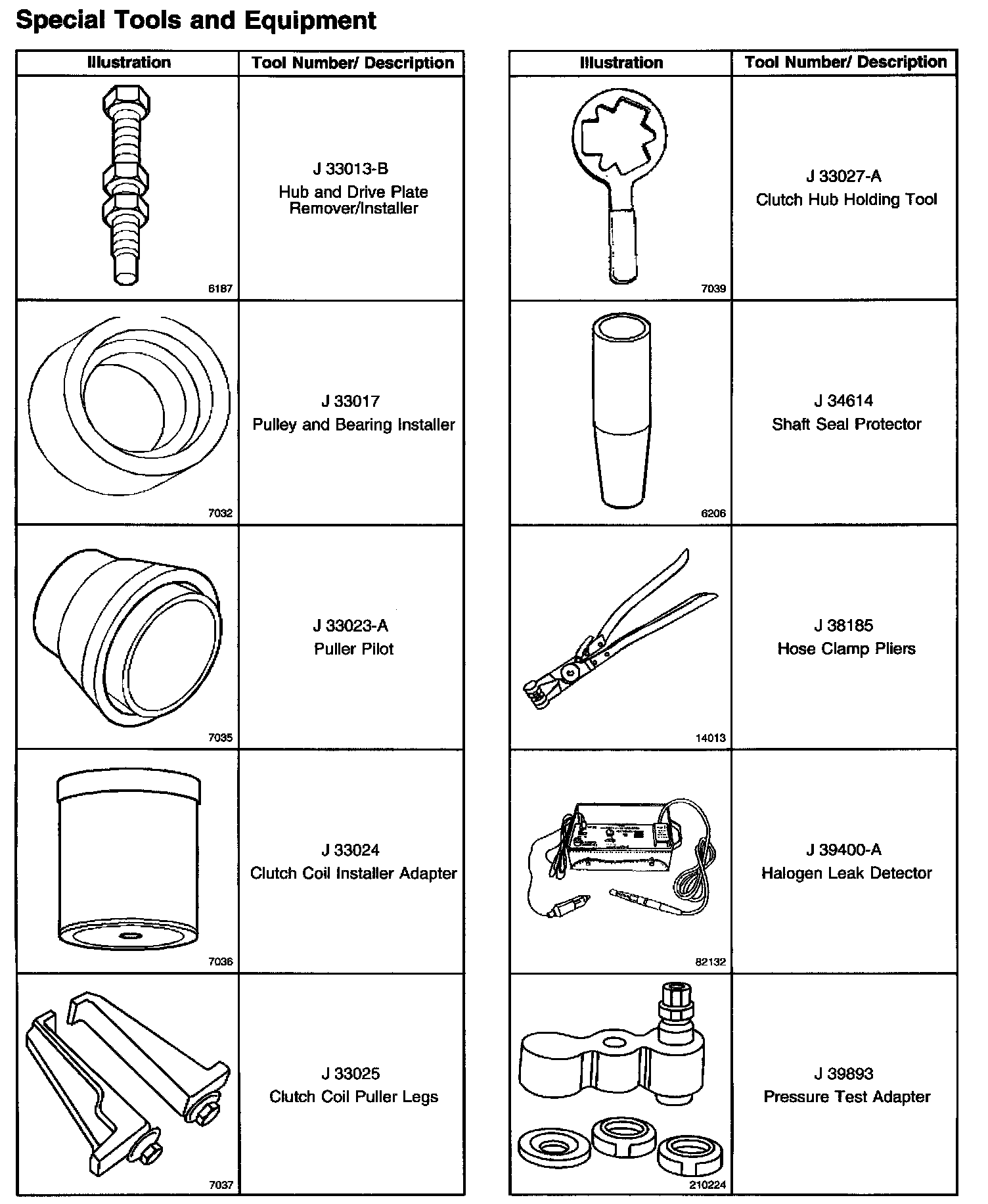 Special Tools and Equipment

| Illustration | Tool Number/ Description |
|---|---|
| 6187 | J 33013-B Hub and Drive Plate Remover/Installer |
| 7032 | J 33017 Pulley and Bearing Installer |
| 7035 | J 33023-A Puller Pilot |
| 7036 | J 33024 Clutch Coil Installer Adapter |
| 7037 | J 33025 Clutch Coil Puller Legs |

| Illustration | Tool Number/ Description |
|---|---|
| 7039 | J 33027-A Clutch Hub Holding Tool |
| 6206 | J 34614 Shaft Seal Protector |
| 14013 | J 38185 Hose Clamp Pliers |
| 82132 | J 39400-A Halogen Leak Detector |
| 210224 | J 39893 Pressure Test Adapter |