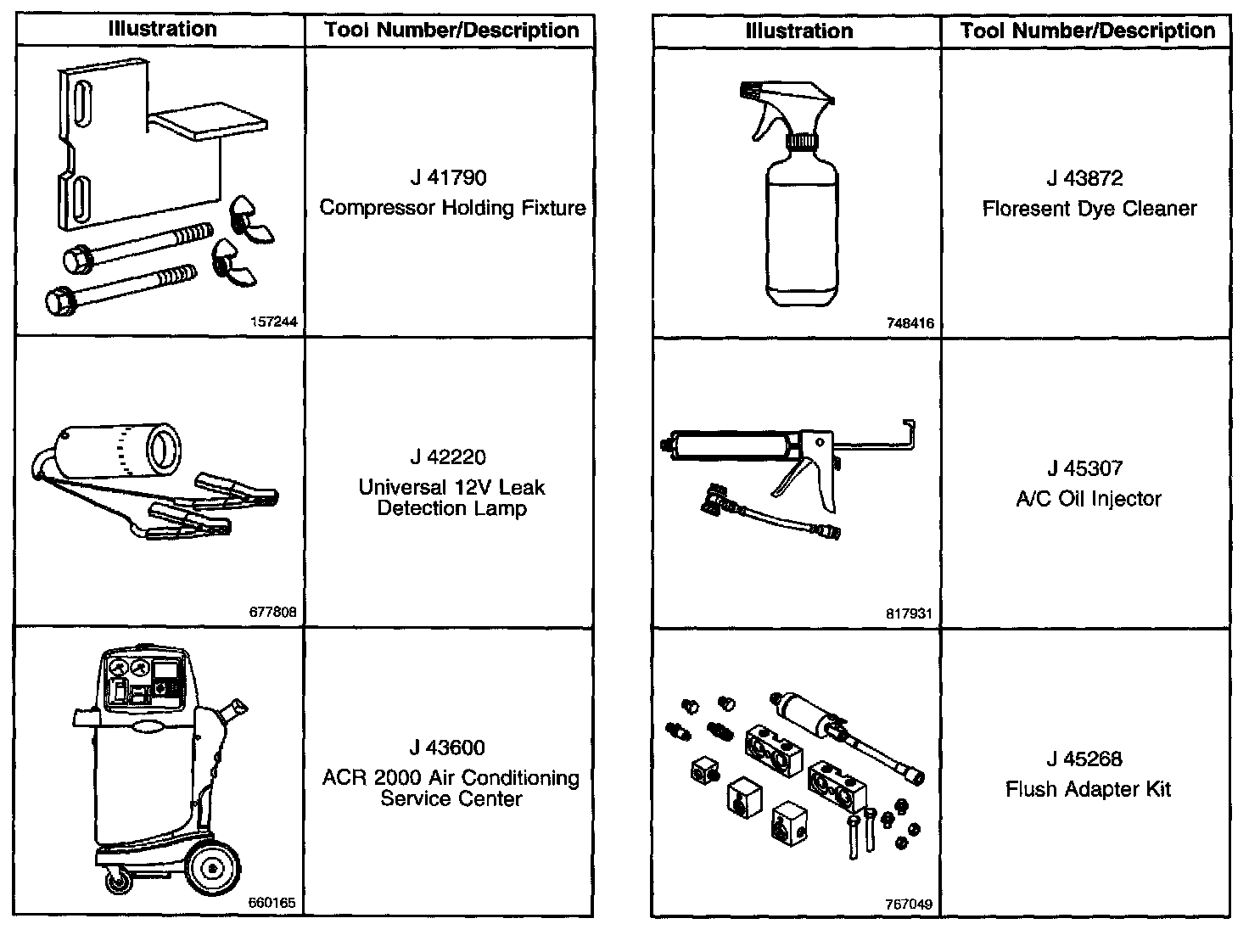 | Illustration | Tool Number/Description |
|---|---|
| 157244 | J 41790 Compressor Holding Fixture |
| 677808 | J 42220 Universal 12V Leak Detection Lamp |
| 660165 | J 43600 ACR 2000 Air Conditioning Service Center |

| Illustration | Tool Number/Description |
|---|---|
| 748416 | J 43872 Floresent Dye Cleaner |
| 817931 | J 45307 A/C Oil Injector |
| 767049 | J 45268 Flush Adapter Kit |